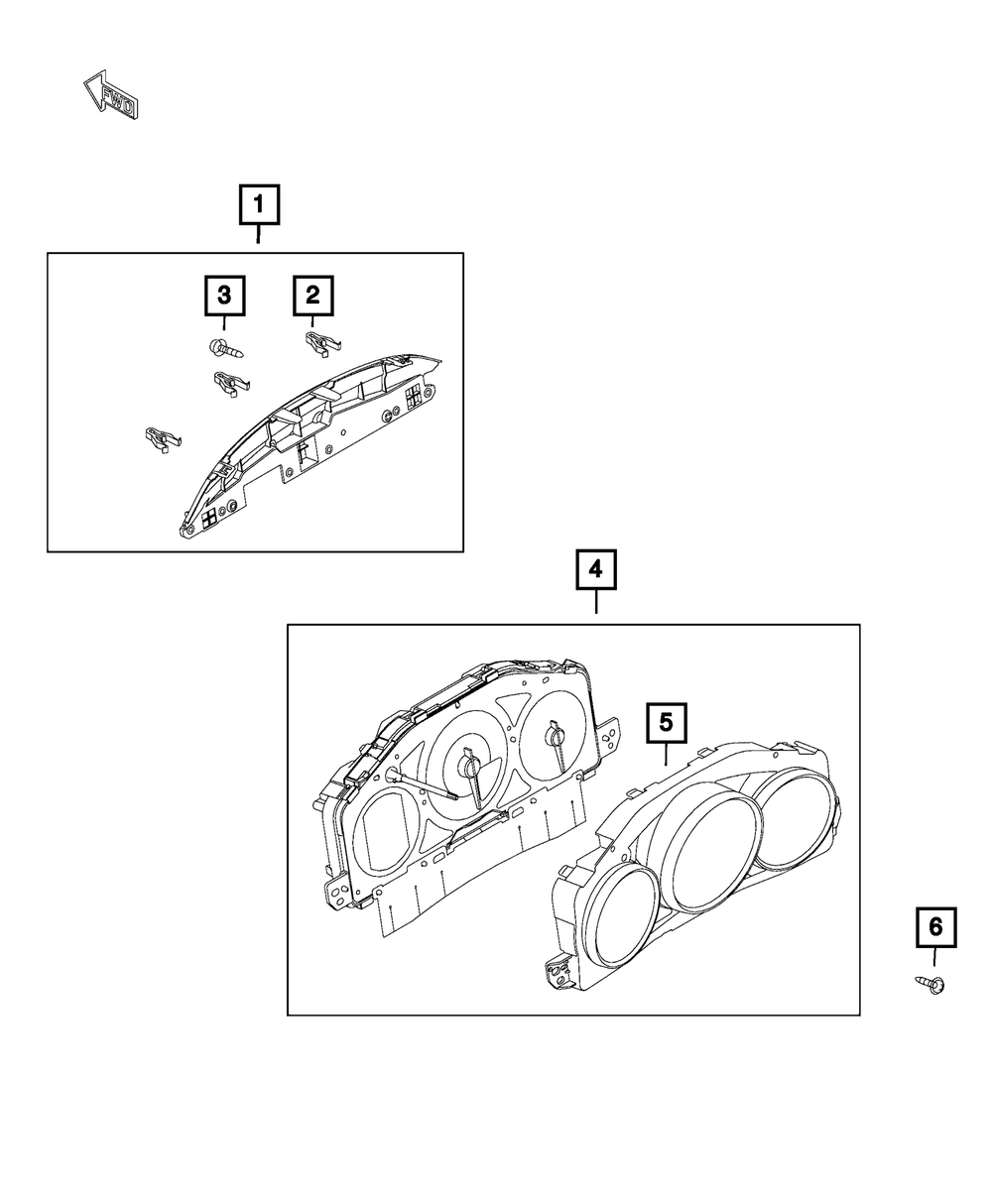 FWD

1

3

2

4

5

6