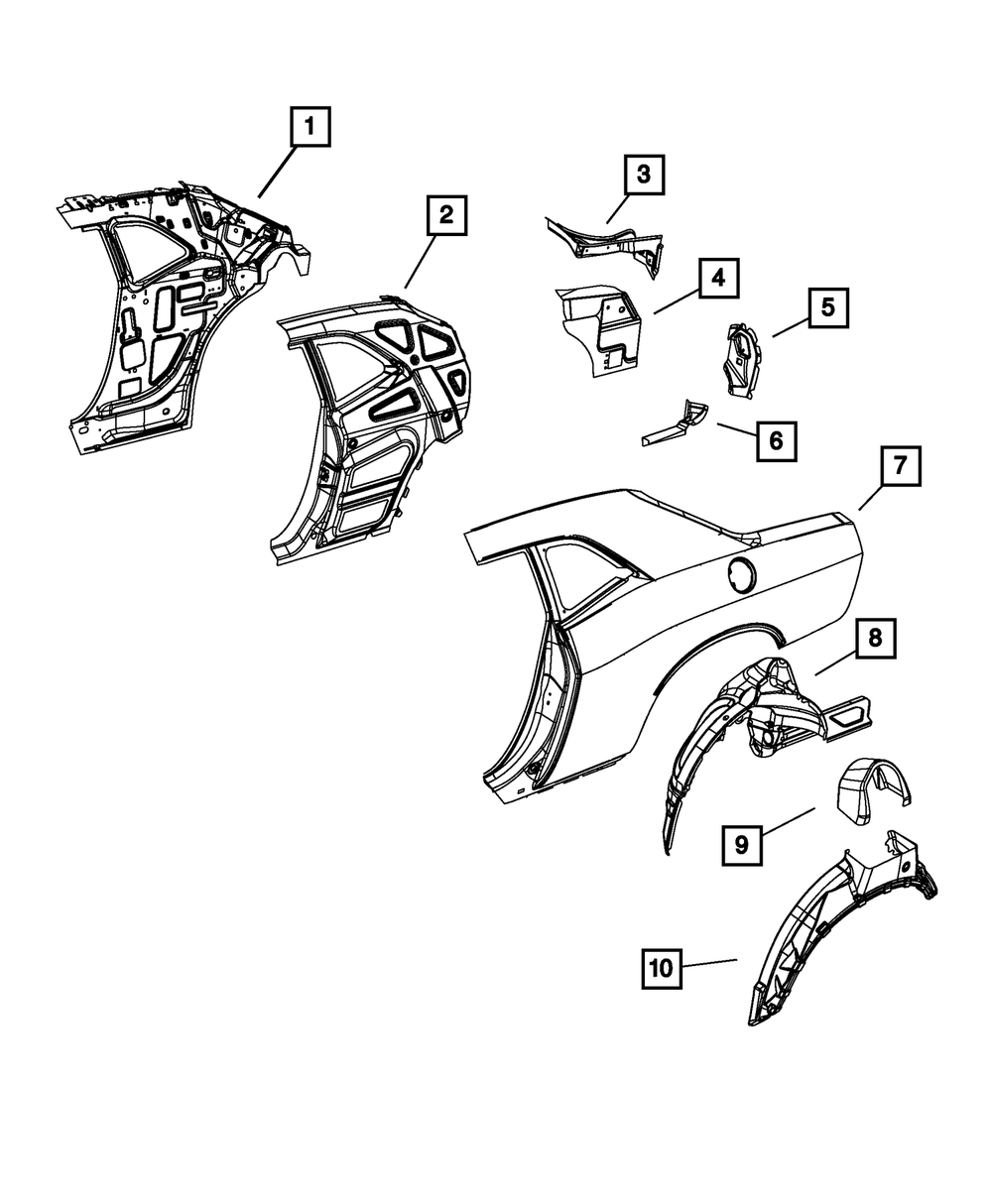 1
2
3
4
5
6
7
8
9
10