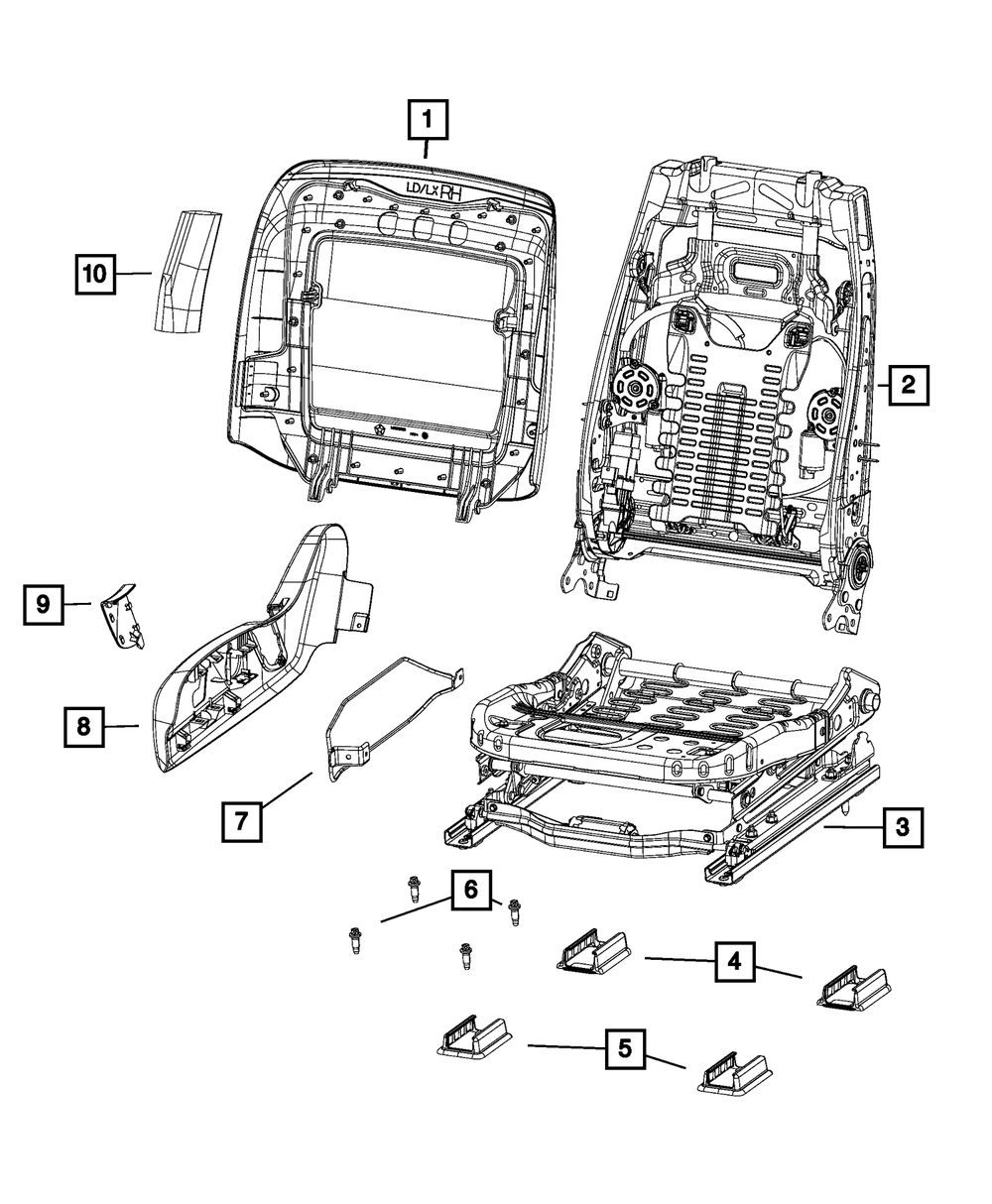 1
LD/LX RH
10
2
9
8
7
3
6
4
5