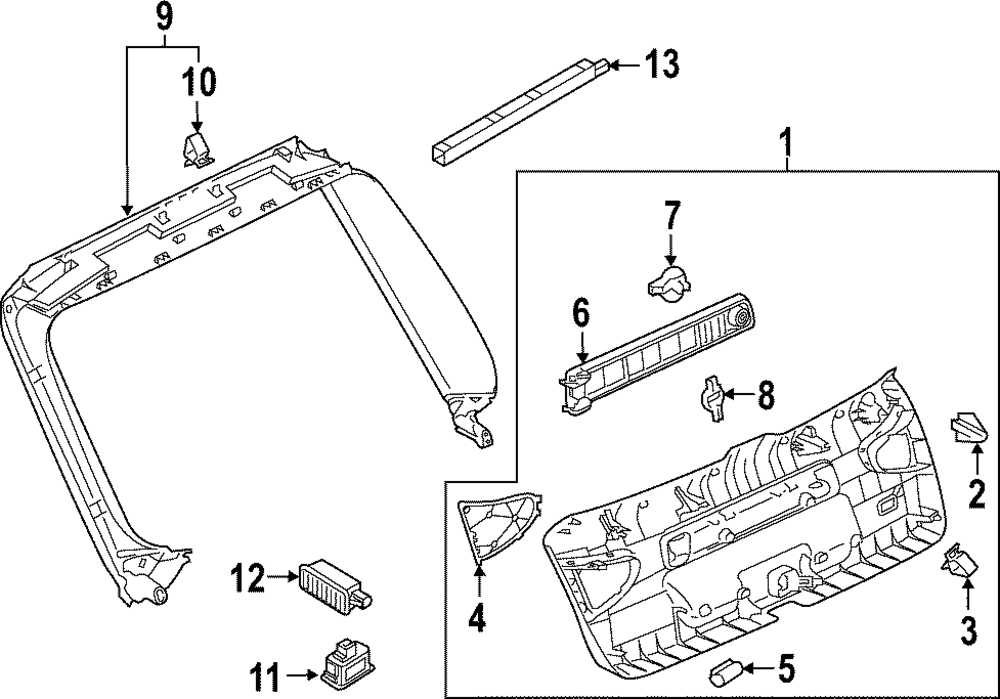 9
10
13
1
7
6
8
2
4
3
12
11
5