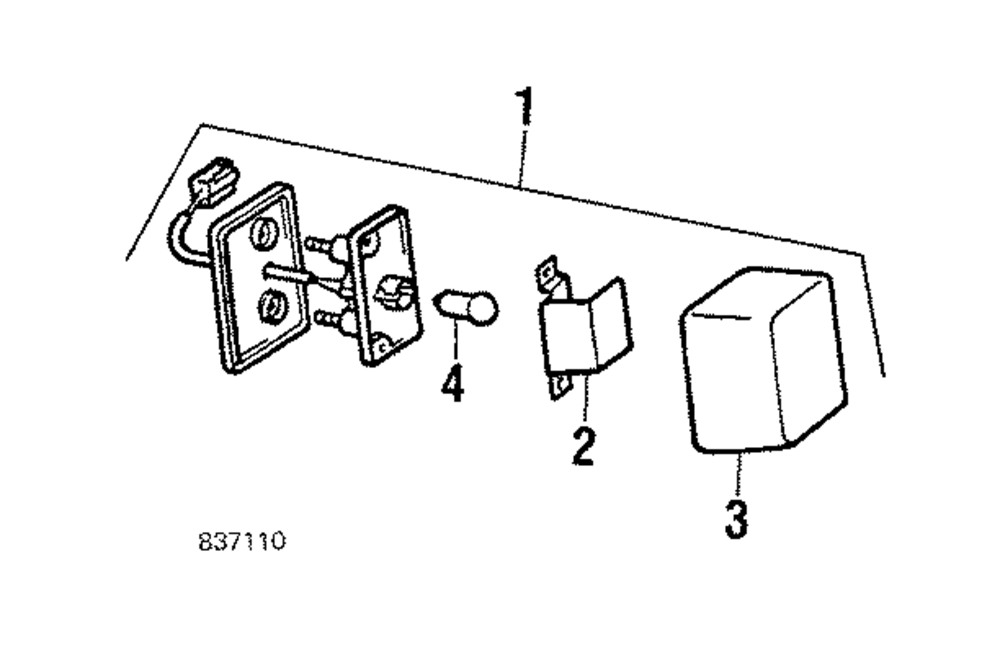 1
4
2
3
837110