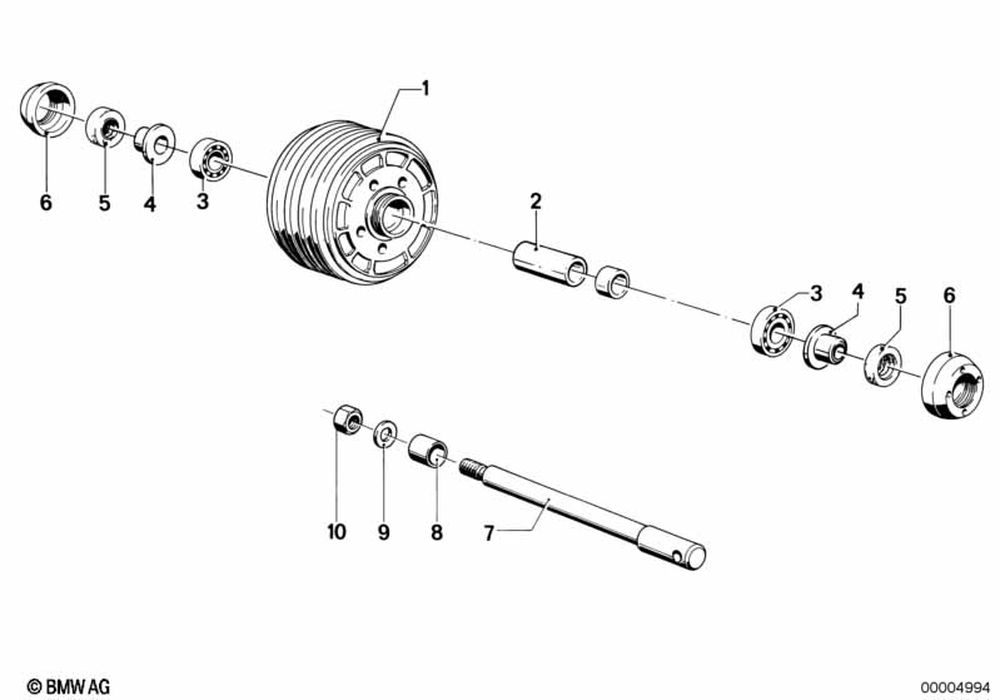 1
6
5
4
3
2
3
4
5
6
10
9
8
7
© BMW AG
00004994