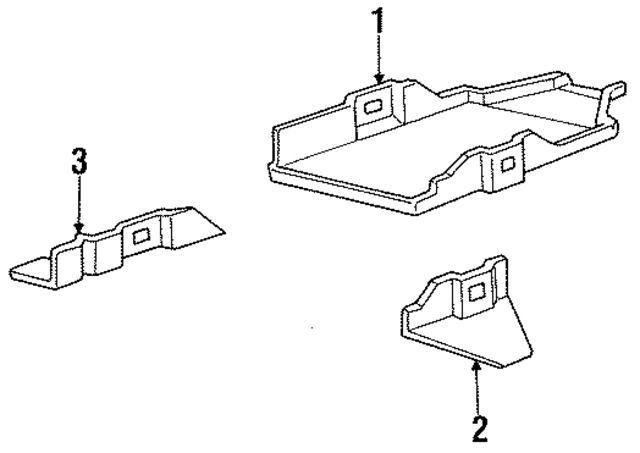 1

3

2