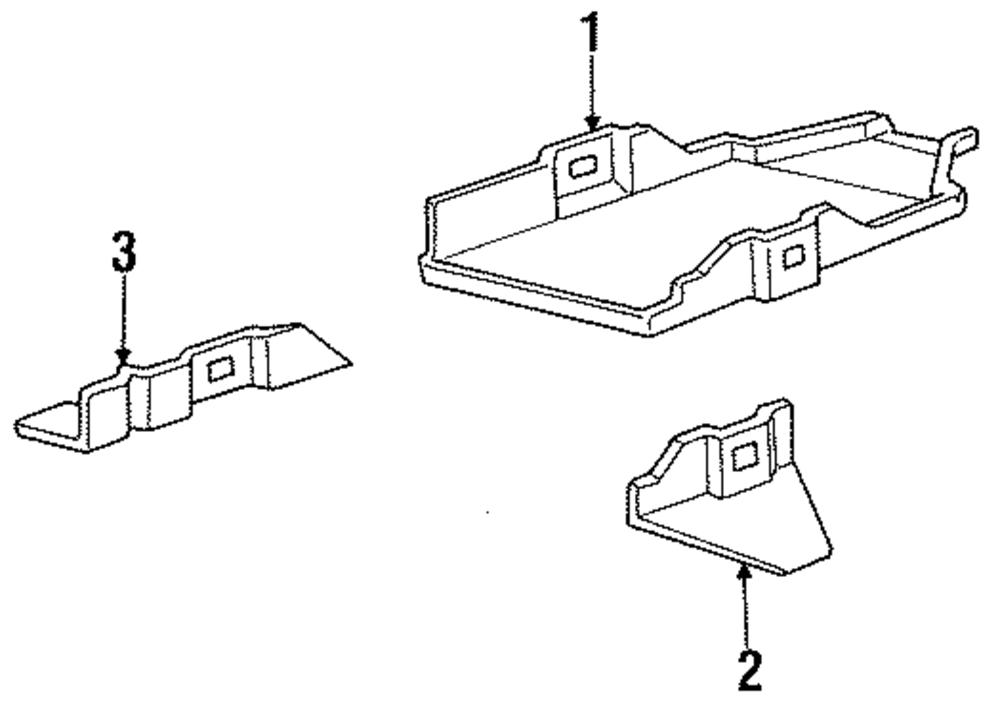 1

3

2