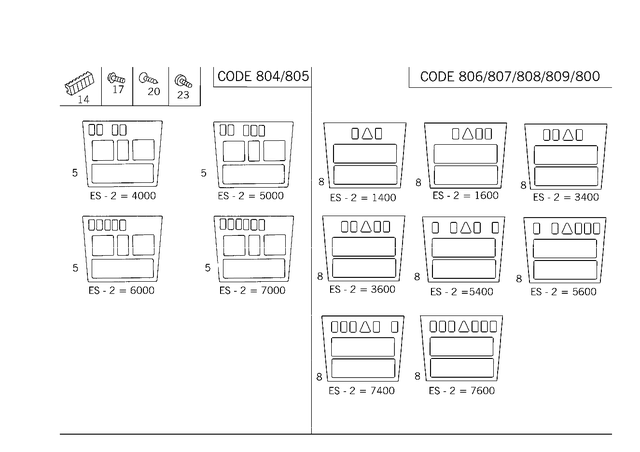 14
17
20
23

CODE 804/805

5
ES - 2 = 4000

5
ES - 2 = 5000

5
ES - 2 = 6000

5
ES - 2 = 7000

CODE 806/807/808/809/800

8
ES - 2 = 1400

8
ES - 2 = 1600

8
ES - 2 = 3400

8
ES - 2 = 3600

8
ES - 2 =5400

8
ES - 2 = 5600

8
ES - 2 = 7400

8
ES - 2 = 7600