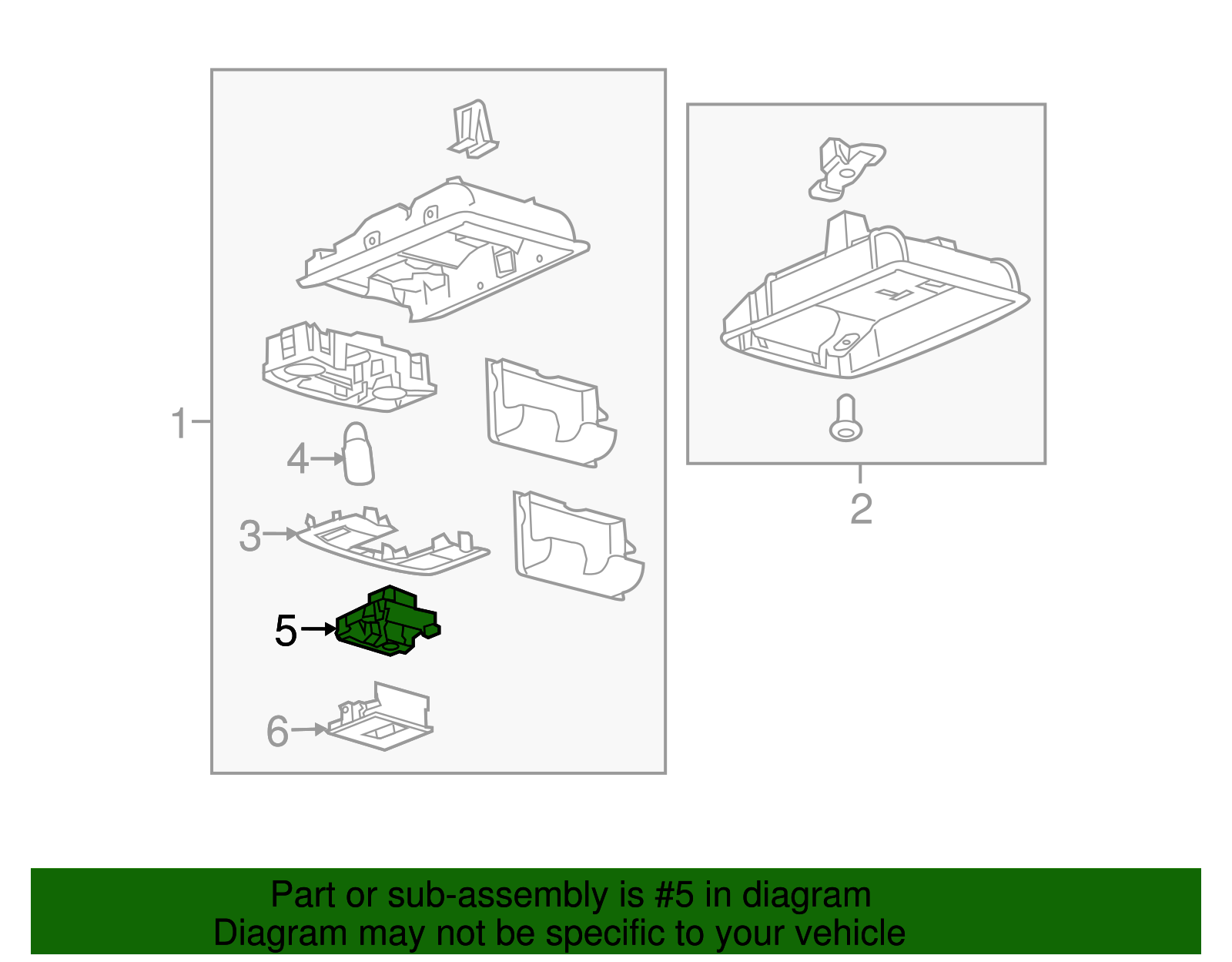 1
4
3
5
6
2

Part or sub-assembly is #5 in diagram
Diagram may not be specific to your vehicle