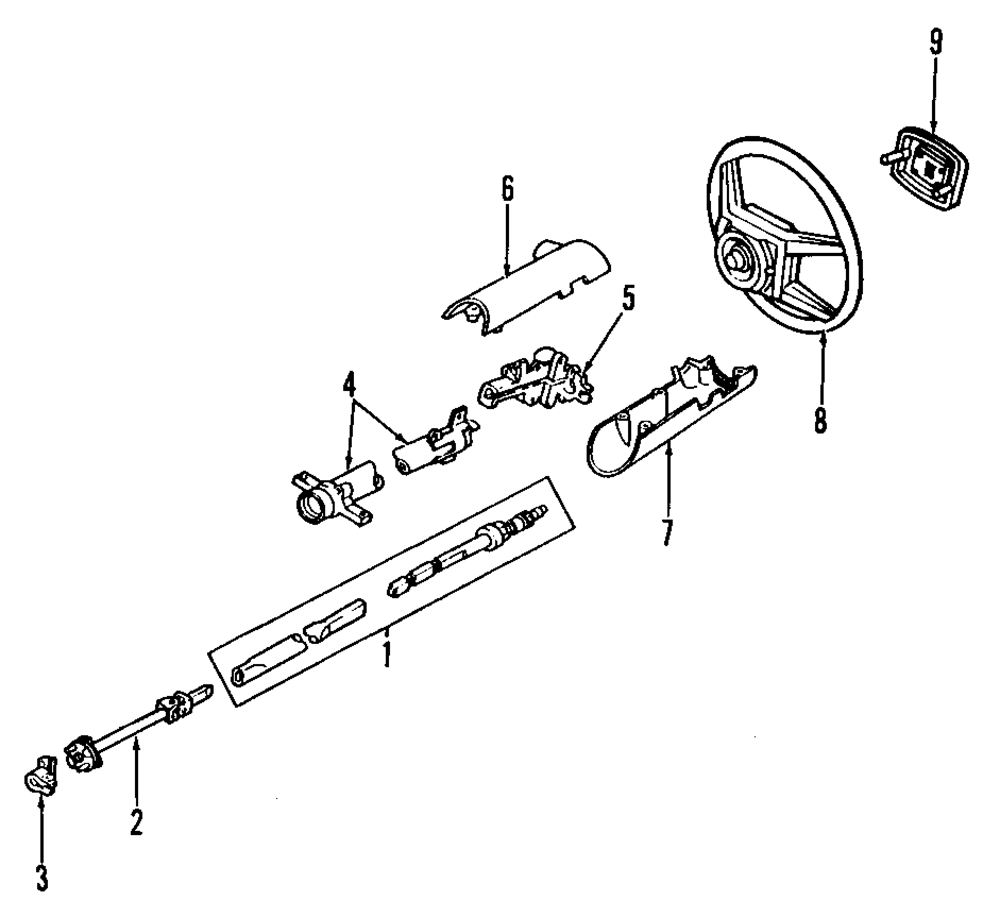 9
6
5
4
8
7
1
2
3