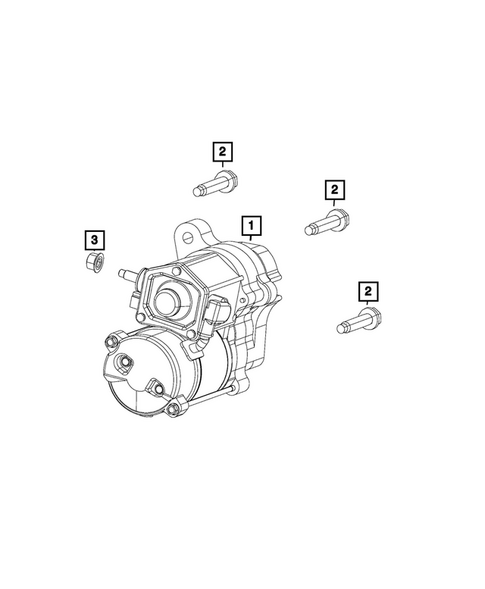 2
2
1
3
2