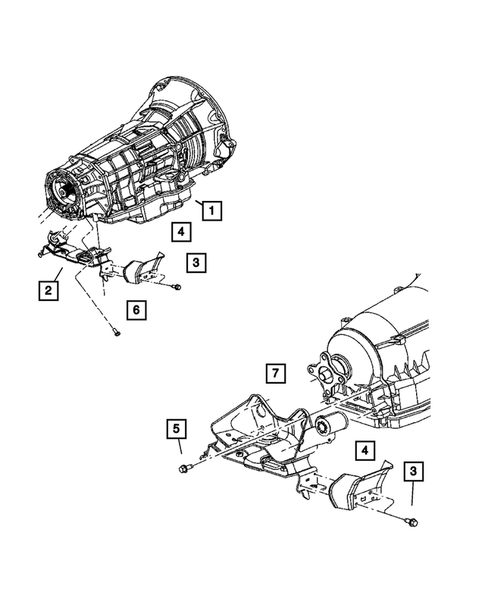 1
4
3
2
6
7
5
4
3