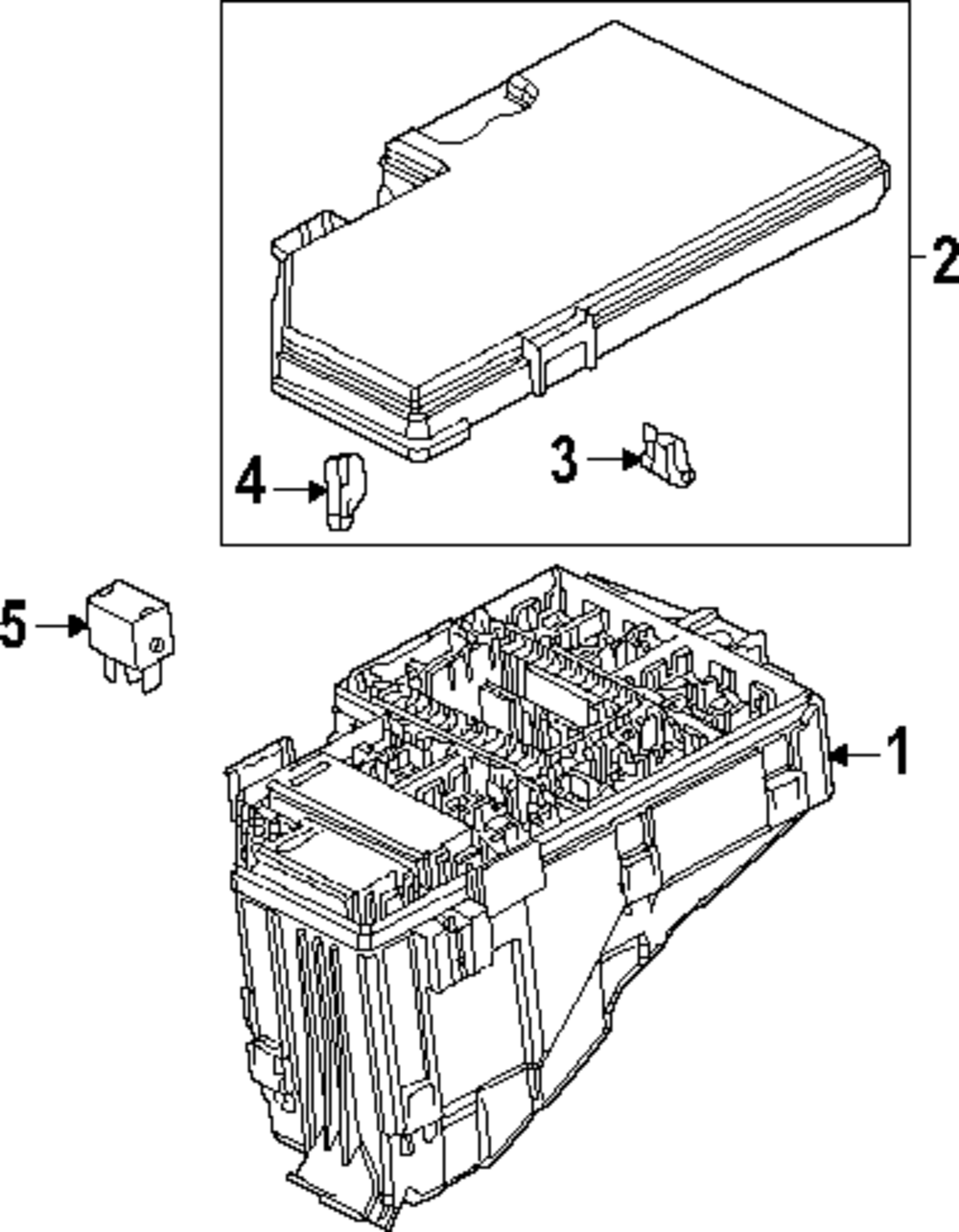 2
3
4
5
1