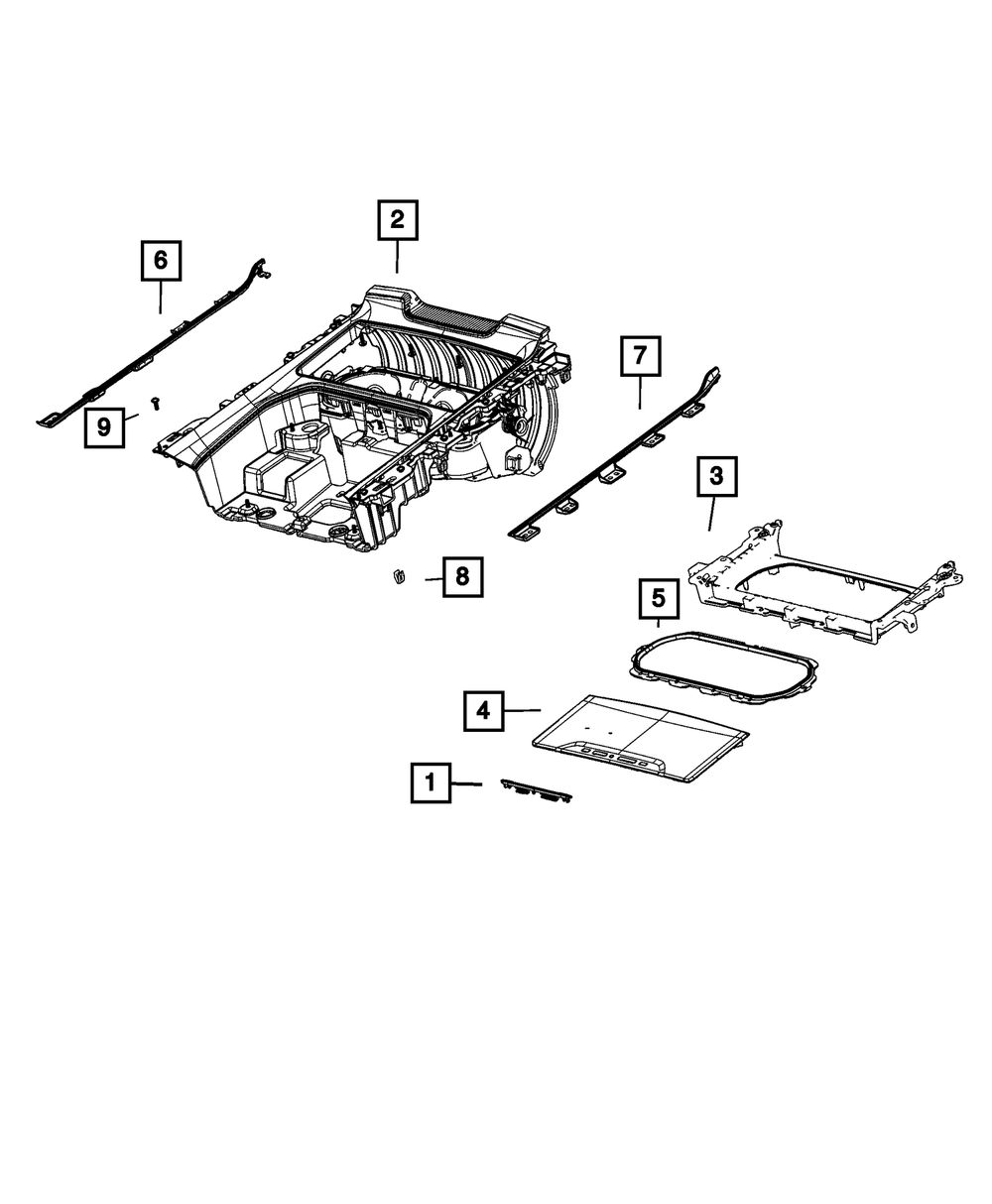 2
6
7
9
3
8
5
4
1