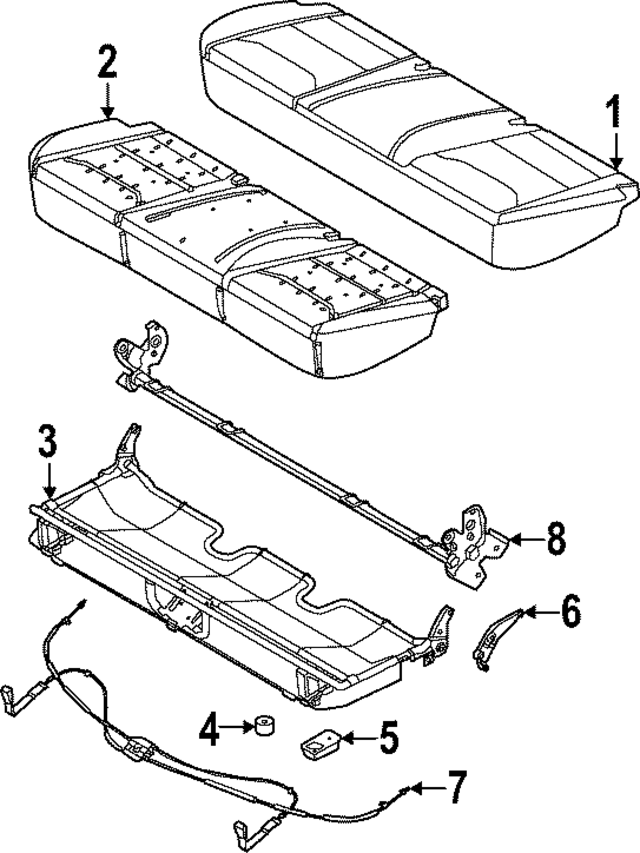 2
1
3
8
6
4
5
7