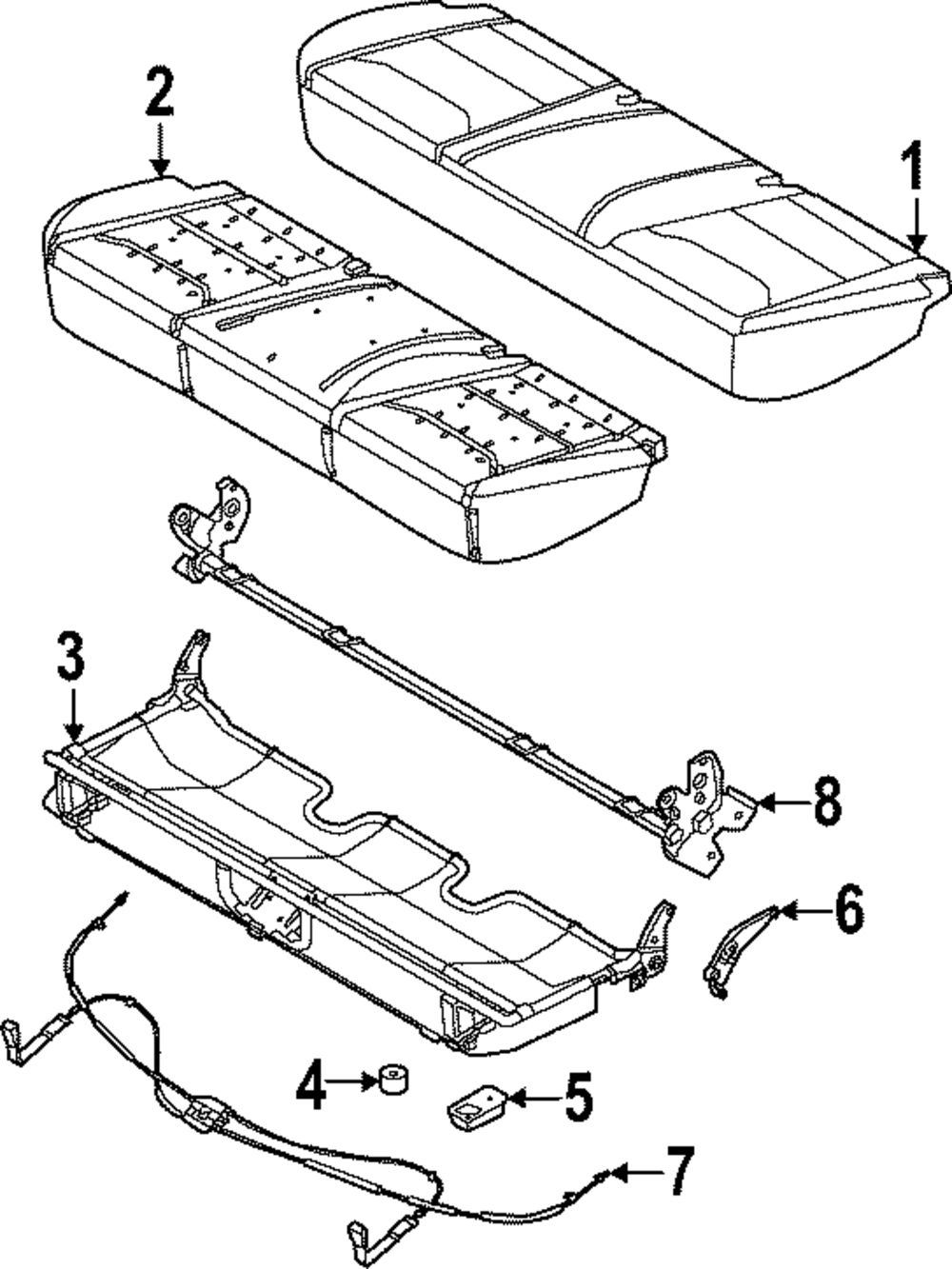 2
1
3
8
6
4
5
7