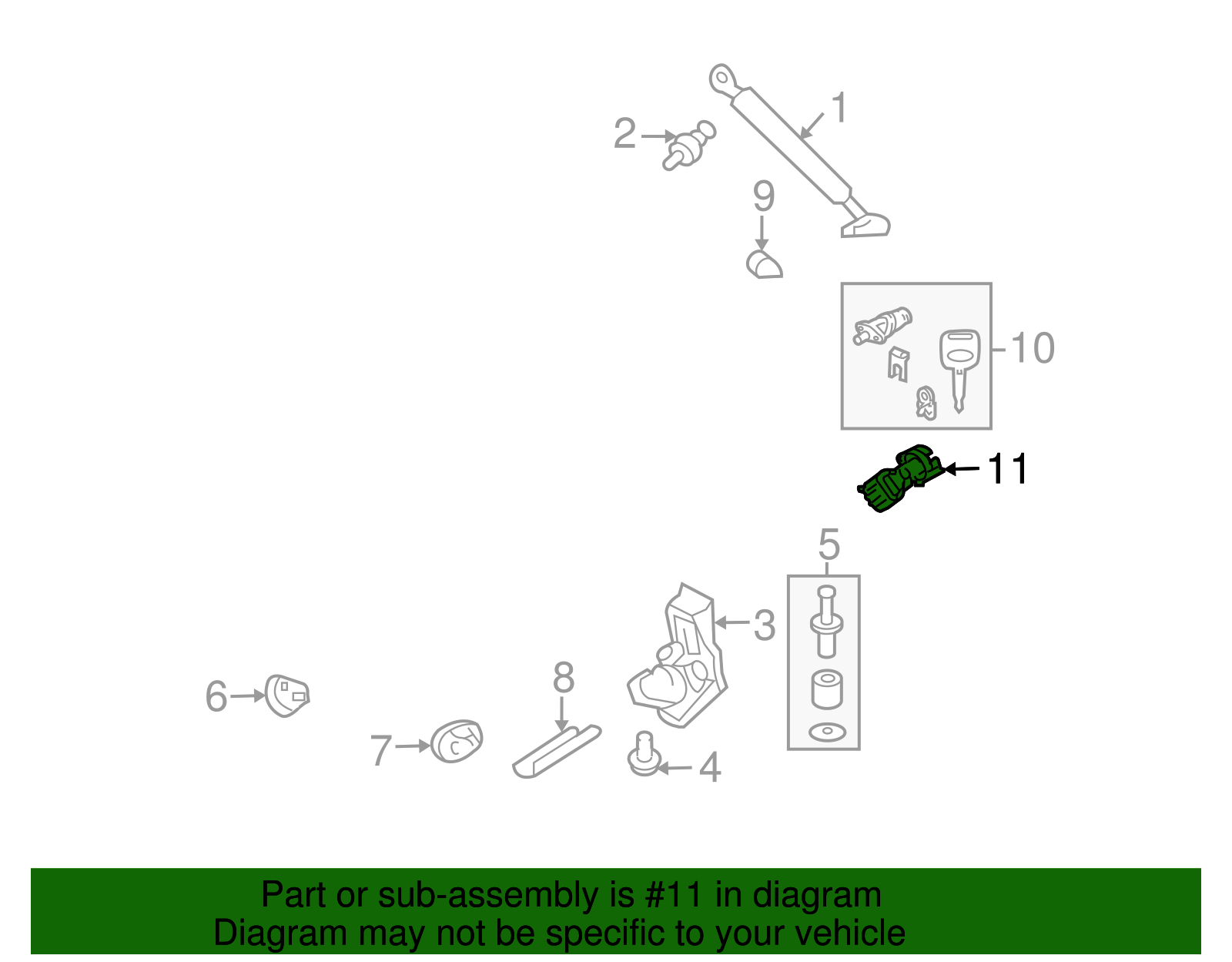 1
2
9
10
11
5
3
8
6
7
4

Part or sub-assembly is #11 in diagram
Diagram may not be specific to your vehicle