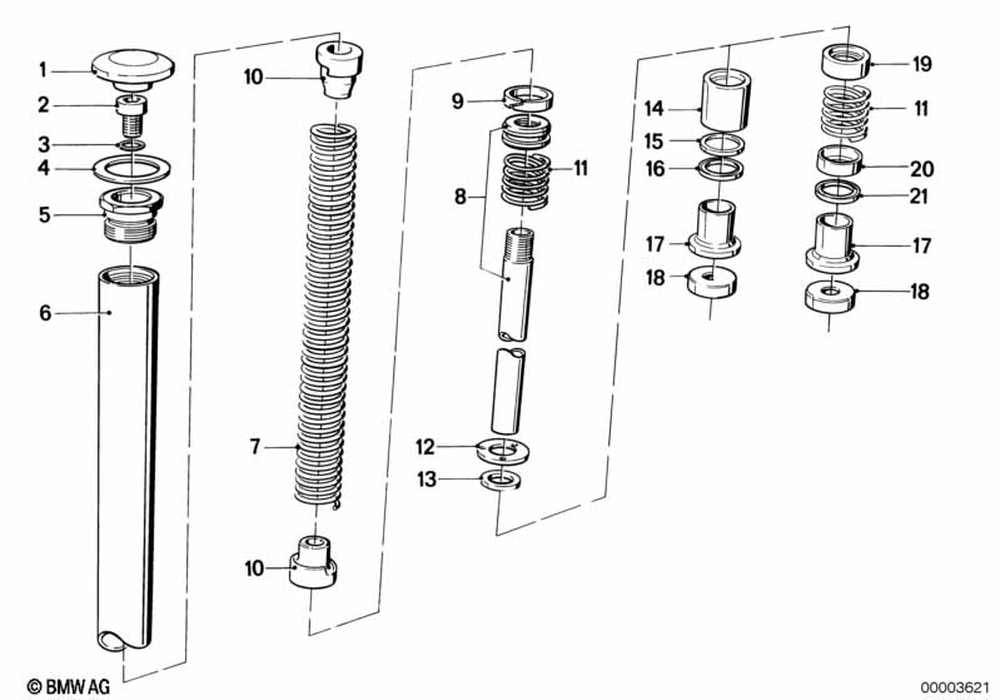 1
2
3
4
5
6
10
7
10
9
8
11
12
13
14
15
16
17
18
19
11
20
21
17
18

© BMW AG

00003621