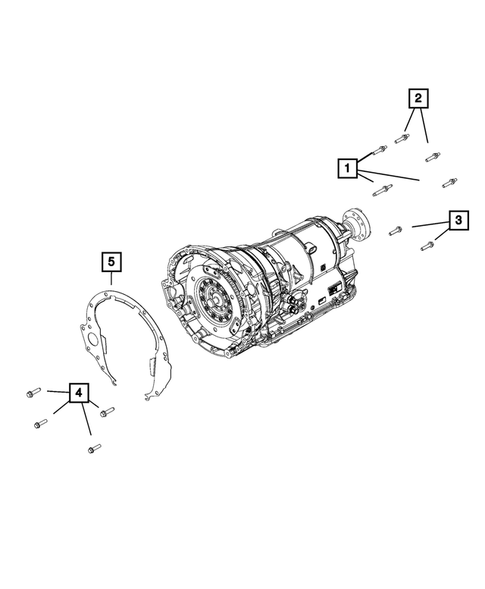 2
1
3
5
4