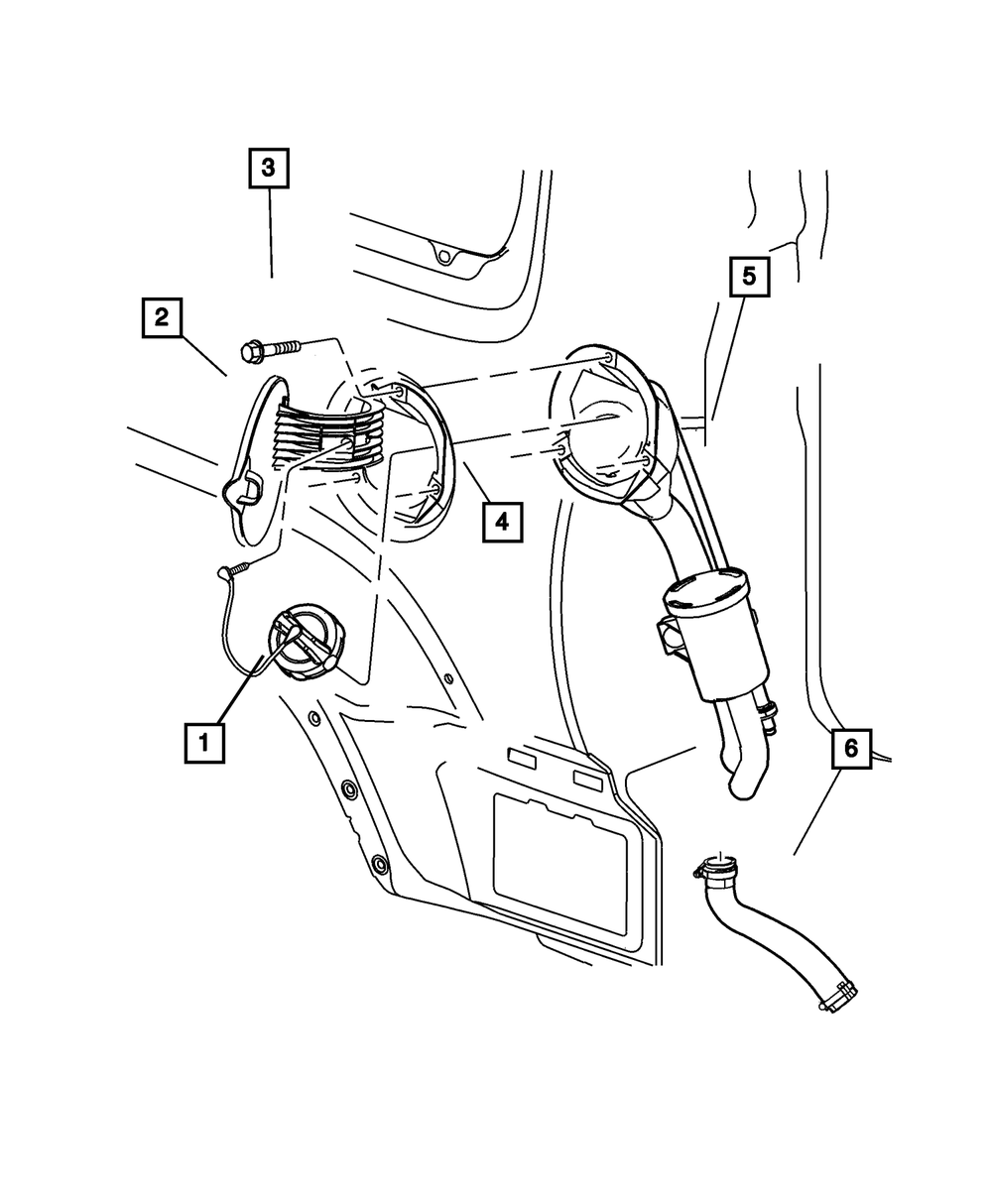 3
2
5
4
1
6