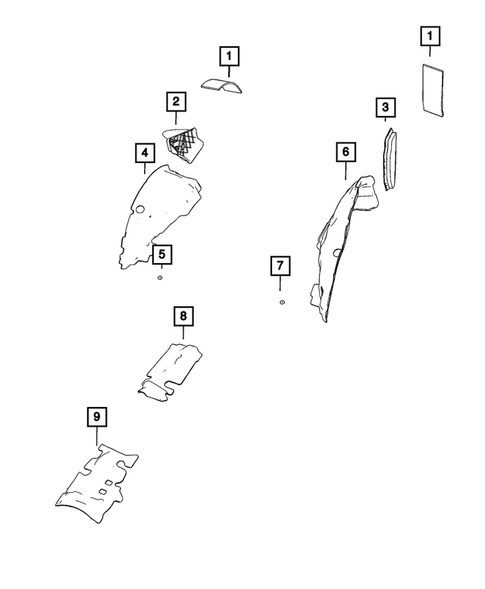 1
1
2
3
4
6
5
7
8
9