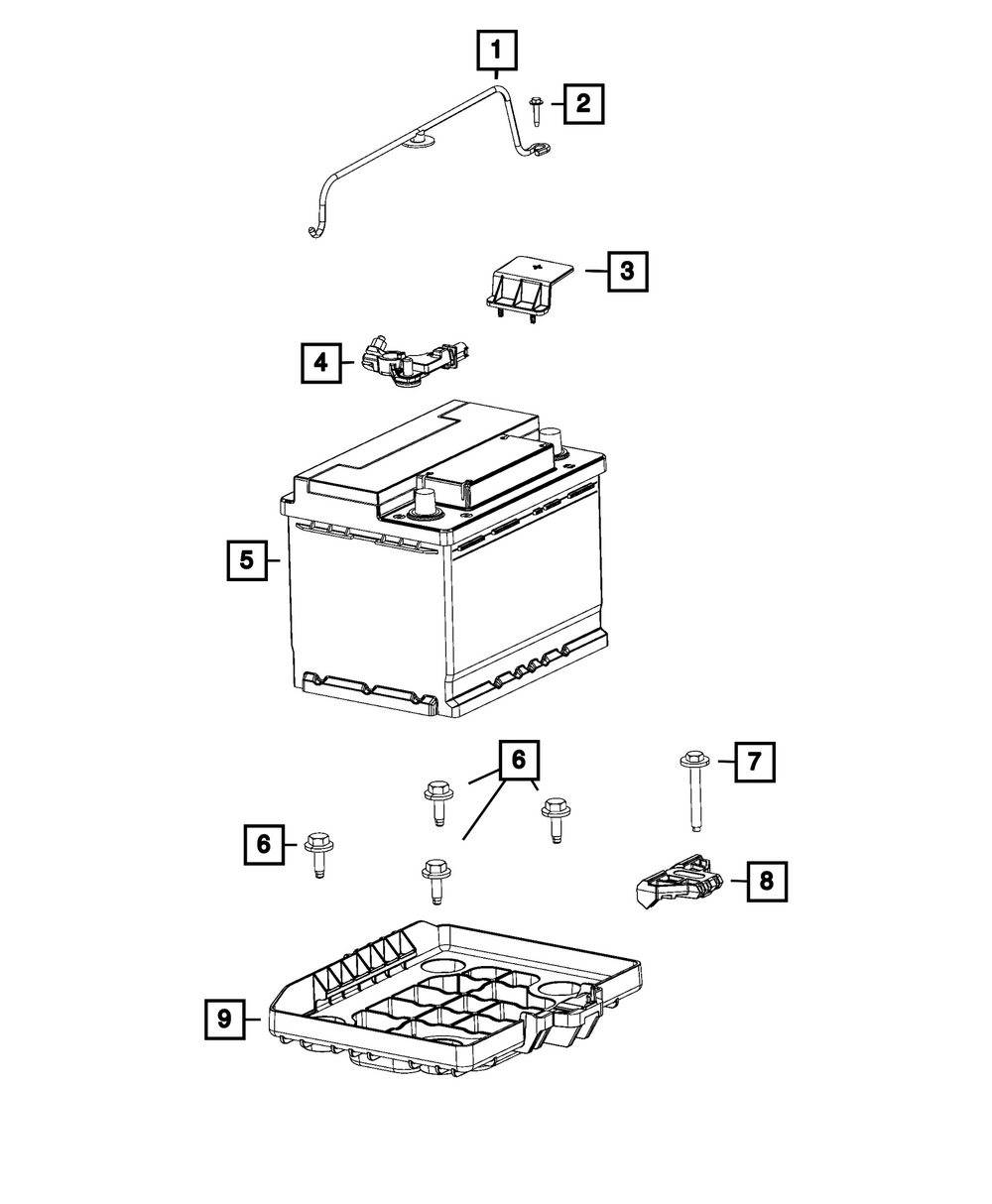 1
2
3
4
5
6
7
6
8
9