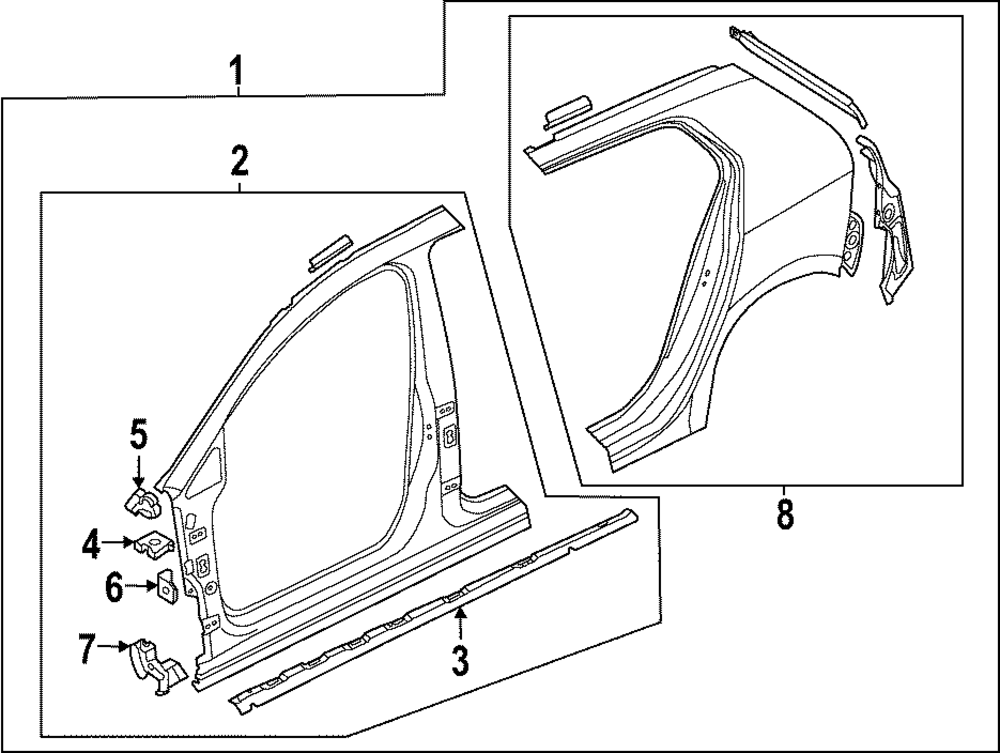 1
2
5
4
6
7
3
8