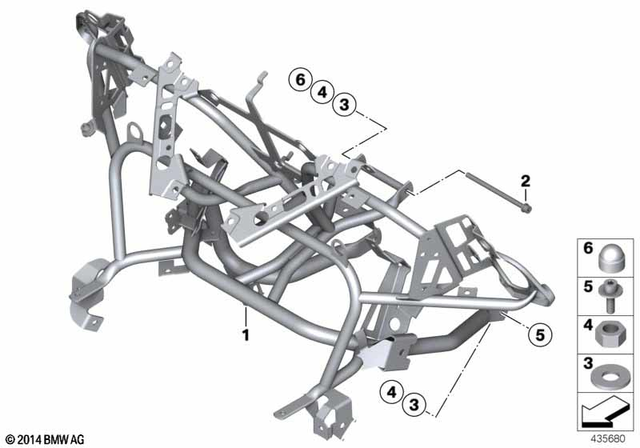 6
4
3
2
1
5
4
3
6
5
4
3
© 2014 BMW AG
435680