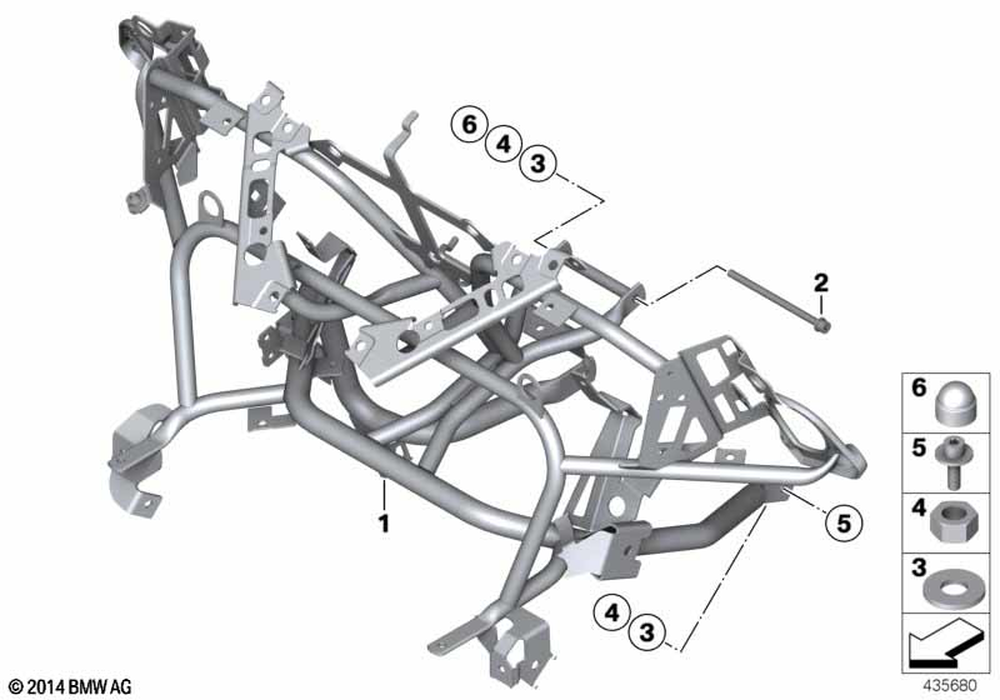 6
4
3
2
1
5
4
3
6
5
4
3
© 2014 BMW AG
435680