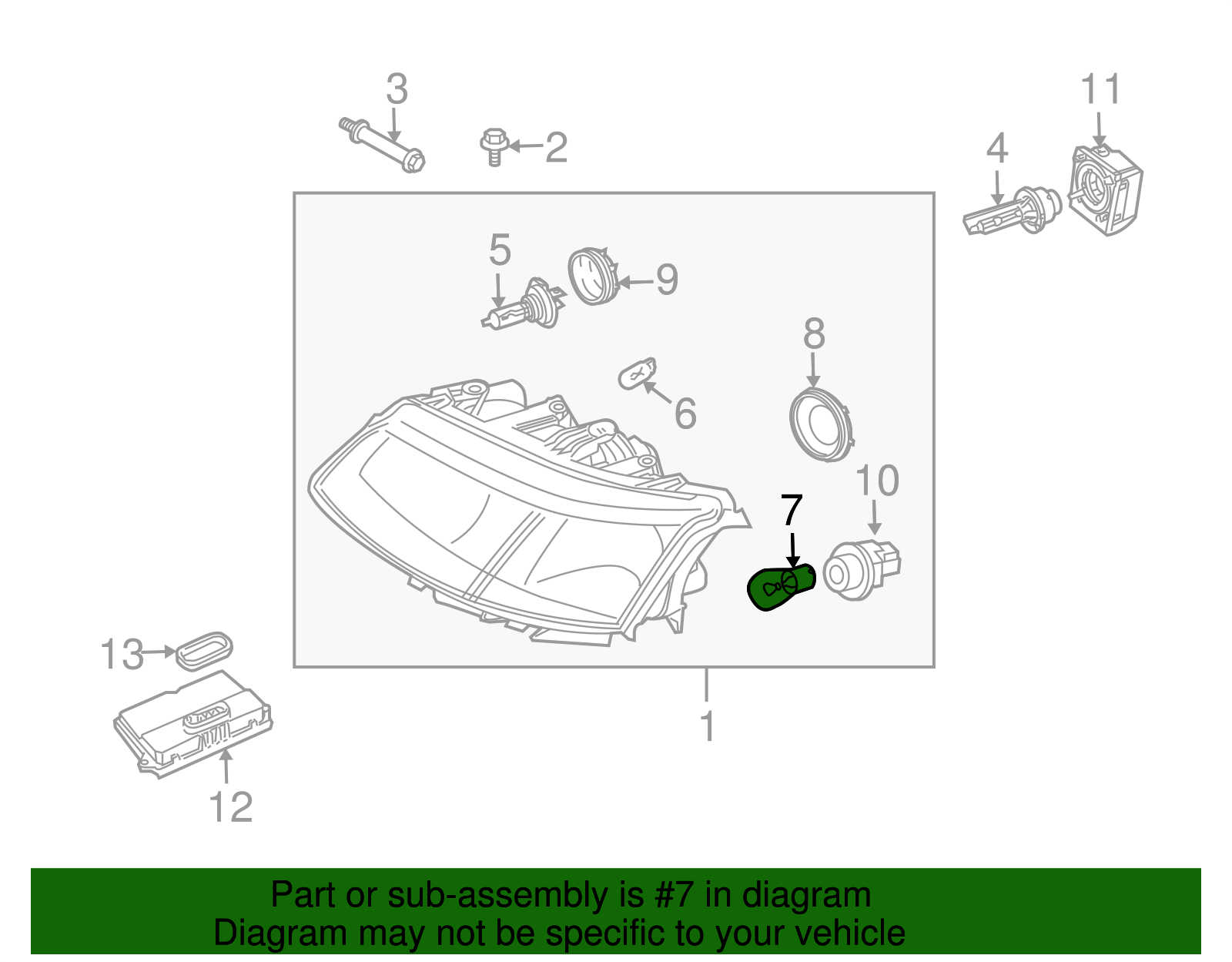 3
2
11
4
5
9
8
6
10
7
13
1
12

Part or sub-assembly is #7 in diagram
Diagram may not be specific to your vehicle