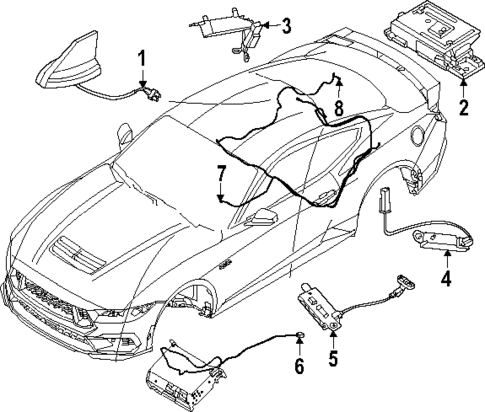 1
3
2
8
7
4
5
6