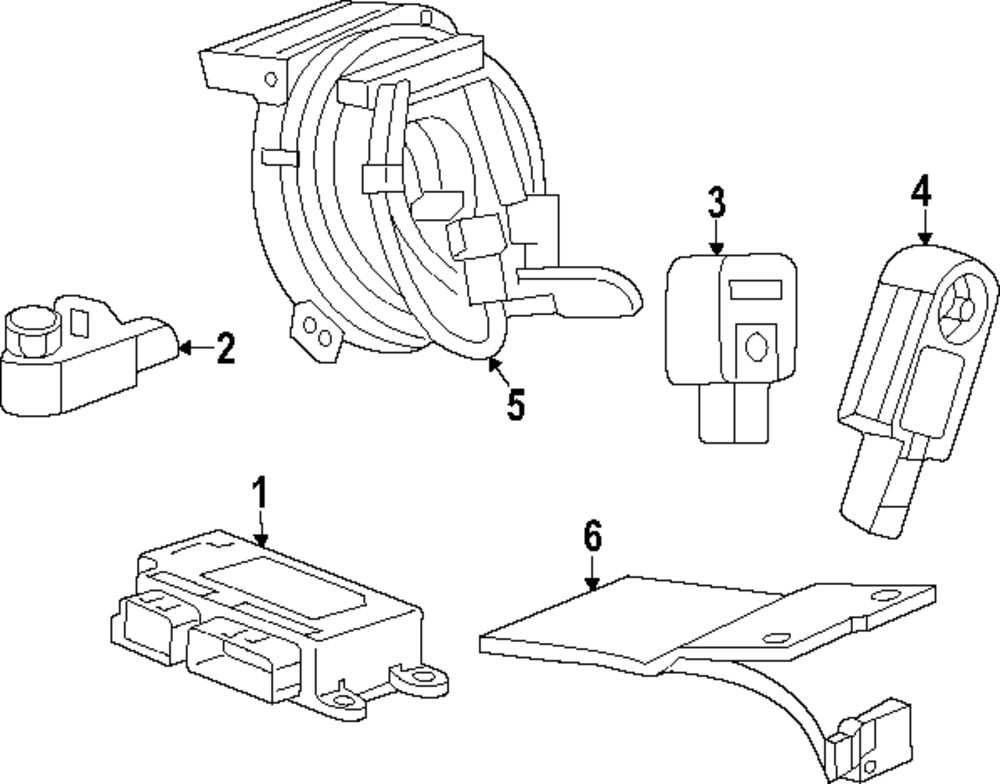 3
4
2
5
1
6