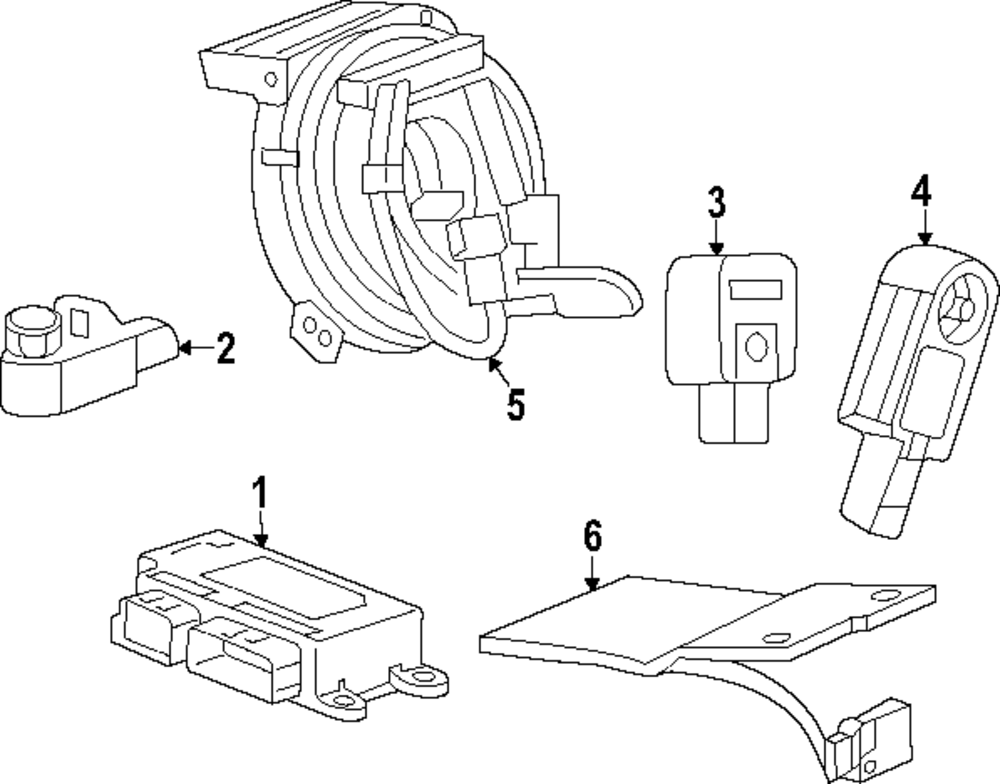 3
4
2
5
1
6