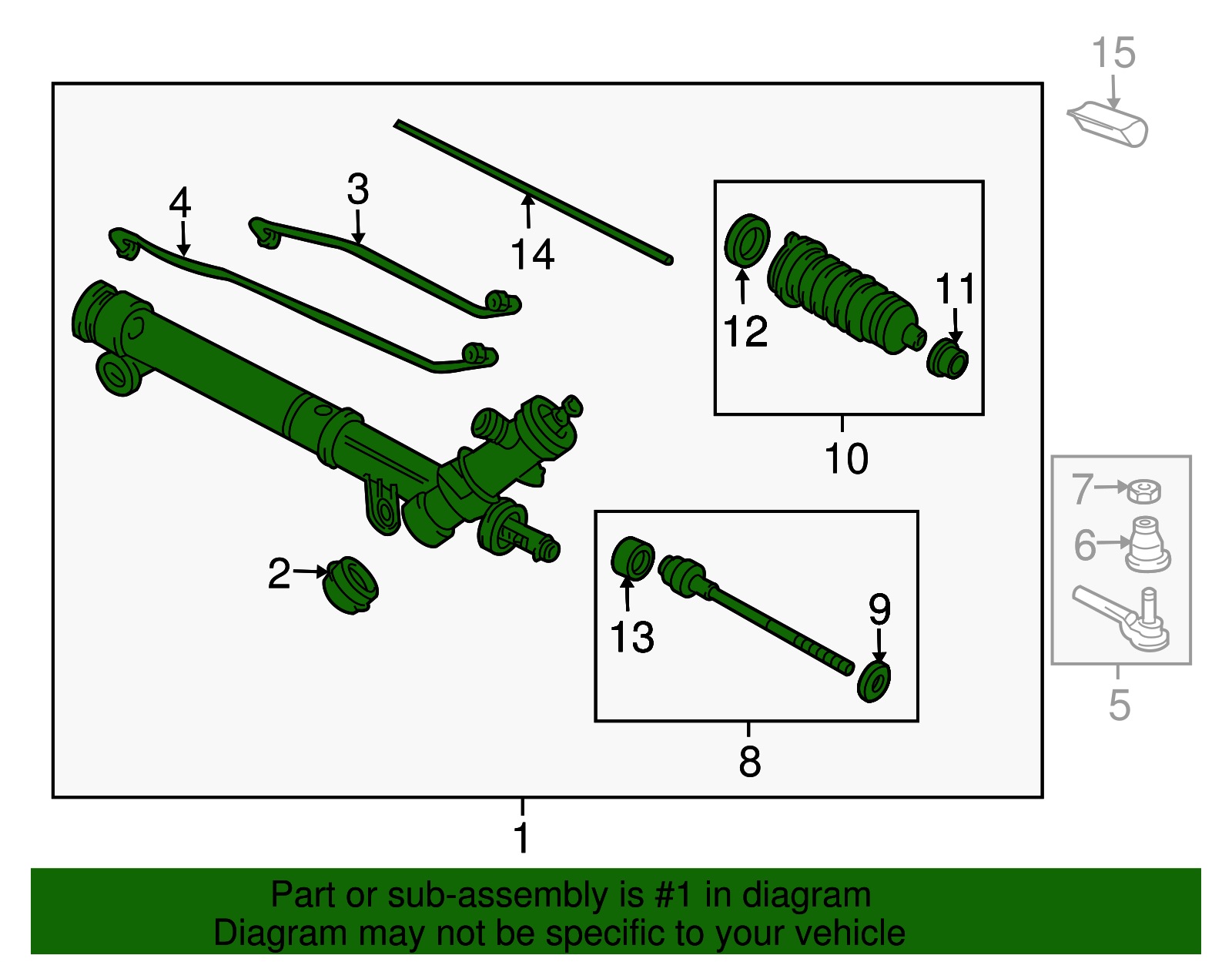 15

4
3
14
12
11
10
7
6
5
2
13
9
8
1

Part or sub-assembly is #1 in diagram
Diagram may not be specific to your vehicle