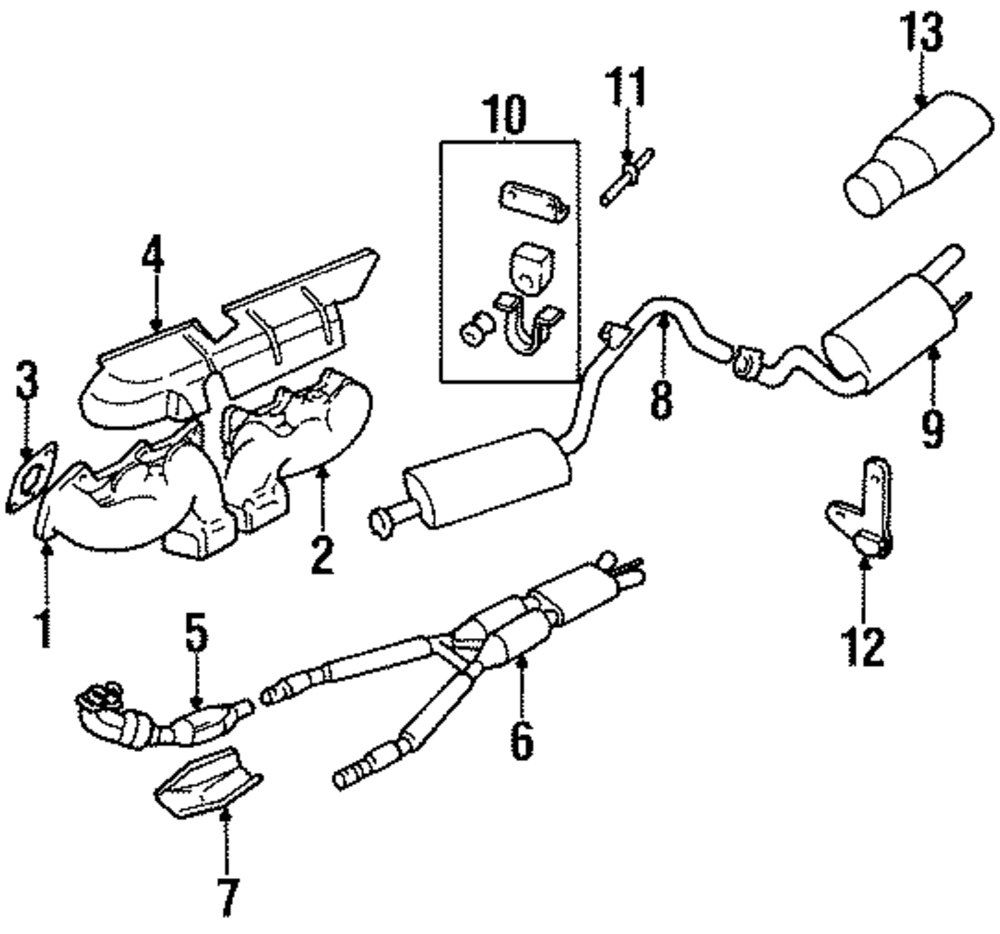 13
11
10
4
3
8
9
2
1
12
5
6
7