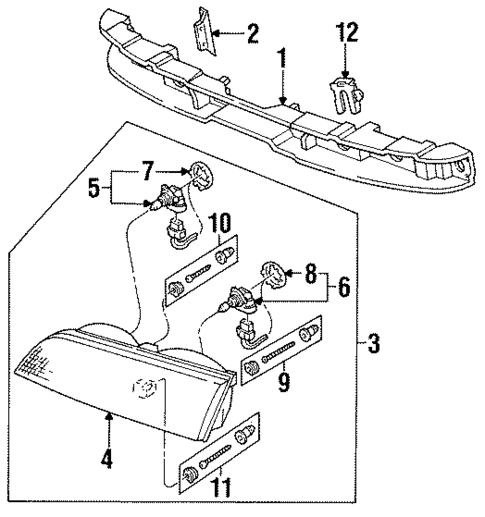 2
12
1
7
5
10
8
6
3
9
4
11