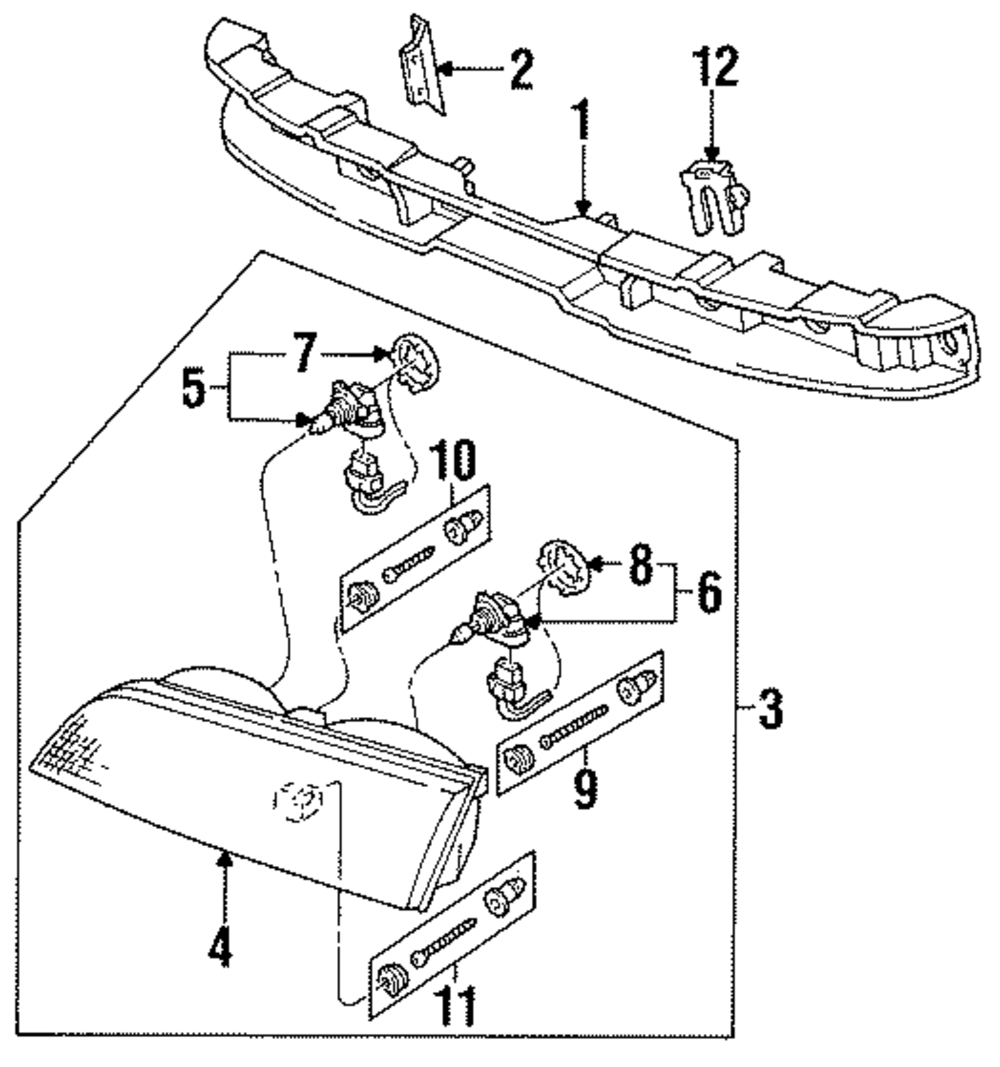 2
12
1
7
5
10
8
6
3
9
4
11