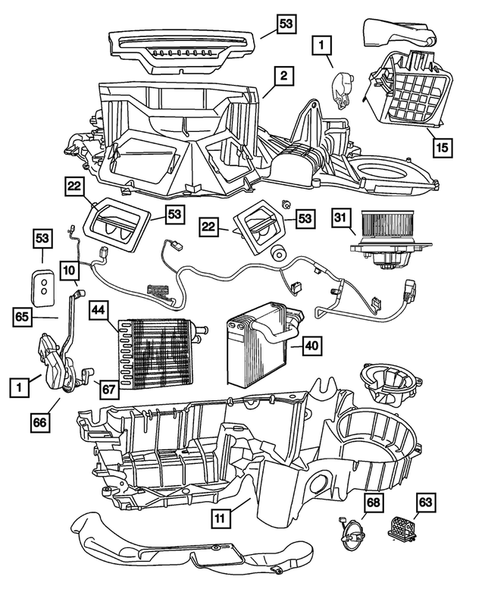 53
1
2
15
22
53
22
53
31
53
10
65
44
40
1
67
66
11
68
63