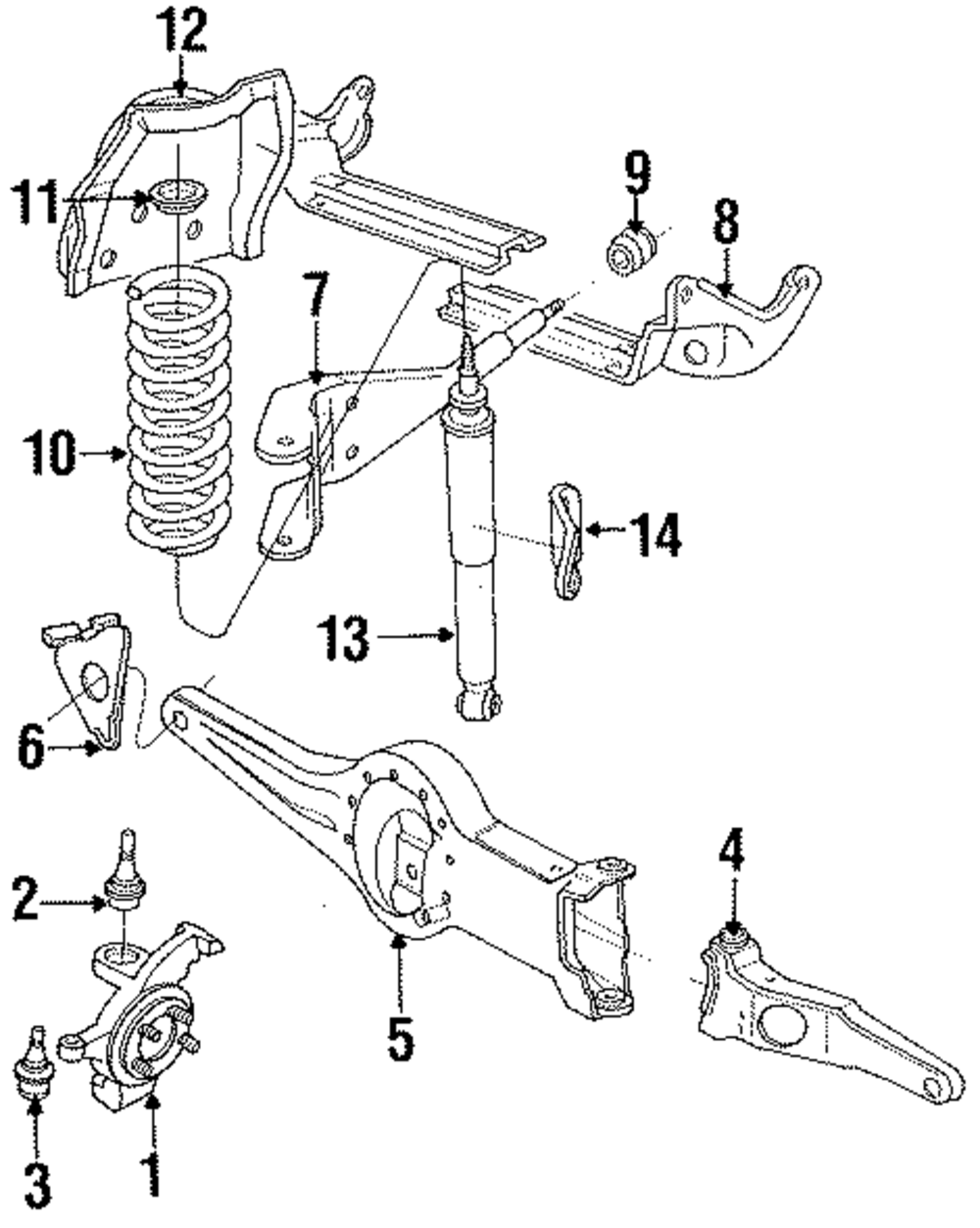 12
11
9
8
7
10
14
13
6
4
2
5
3
1