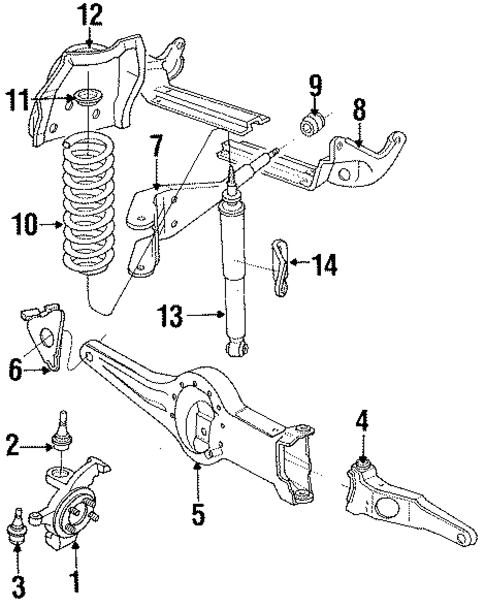 12
11
9
8
7
10
14
13
6
4
2
5
3
1