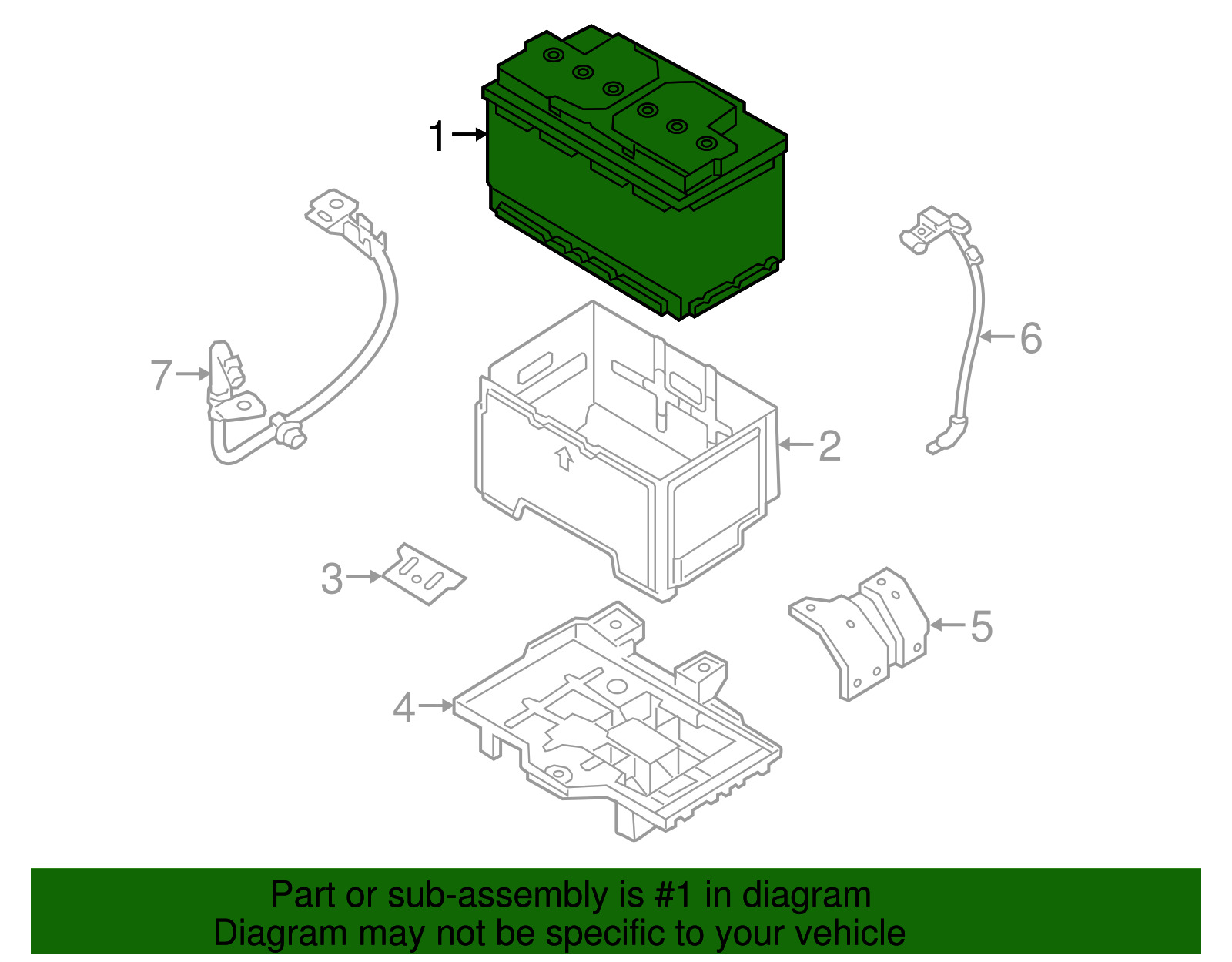 1
7
6
2
3
5
4

Part or sub-assembly is #1 in diagram
Diagram may not be specific to your vehicle