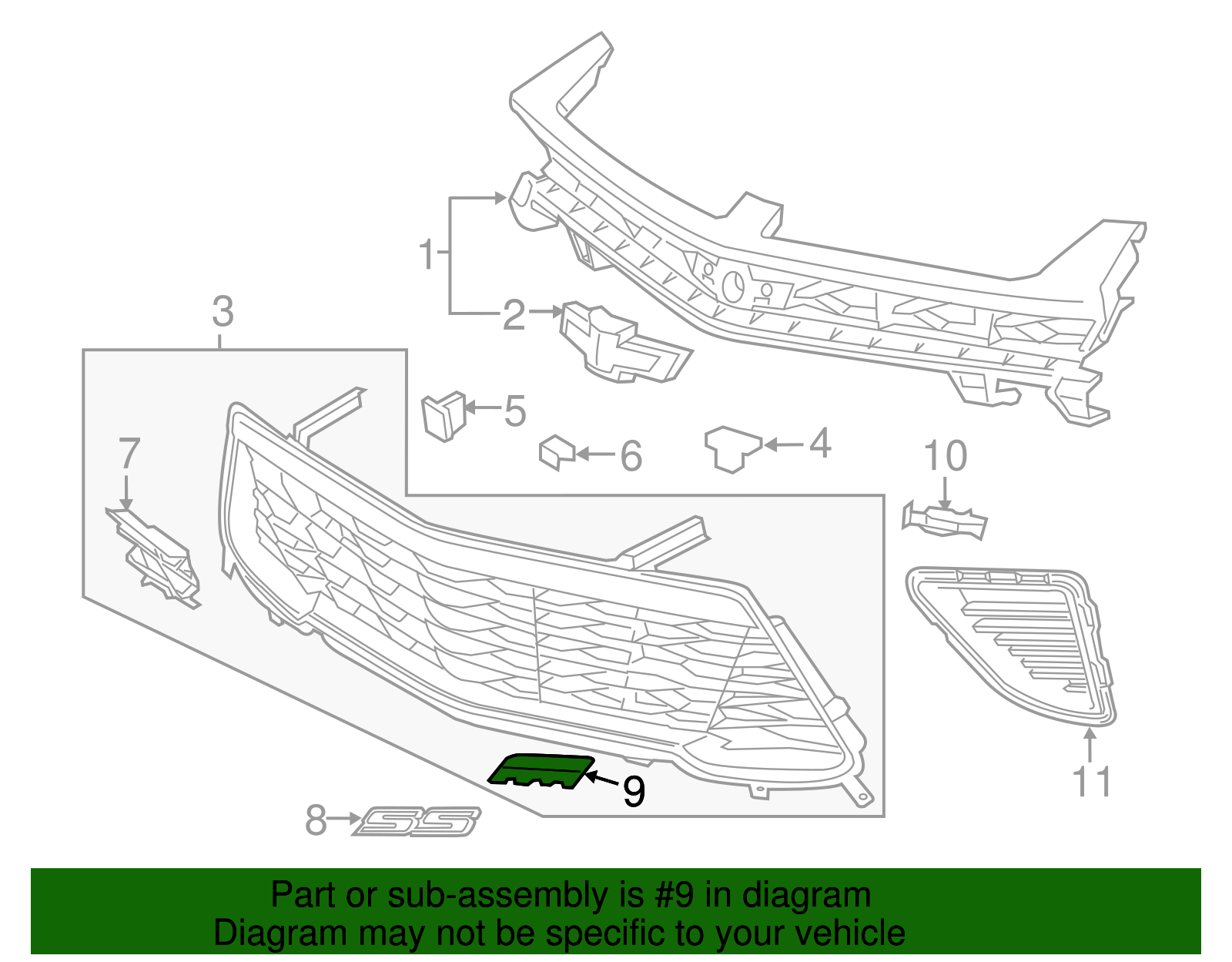 1
2
3
5
6
4
7
10
9
8
SS
11

Part or sub-assembly is #9 in diagram
Diagram may not be specific to your vehicle