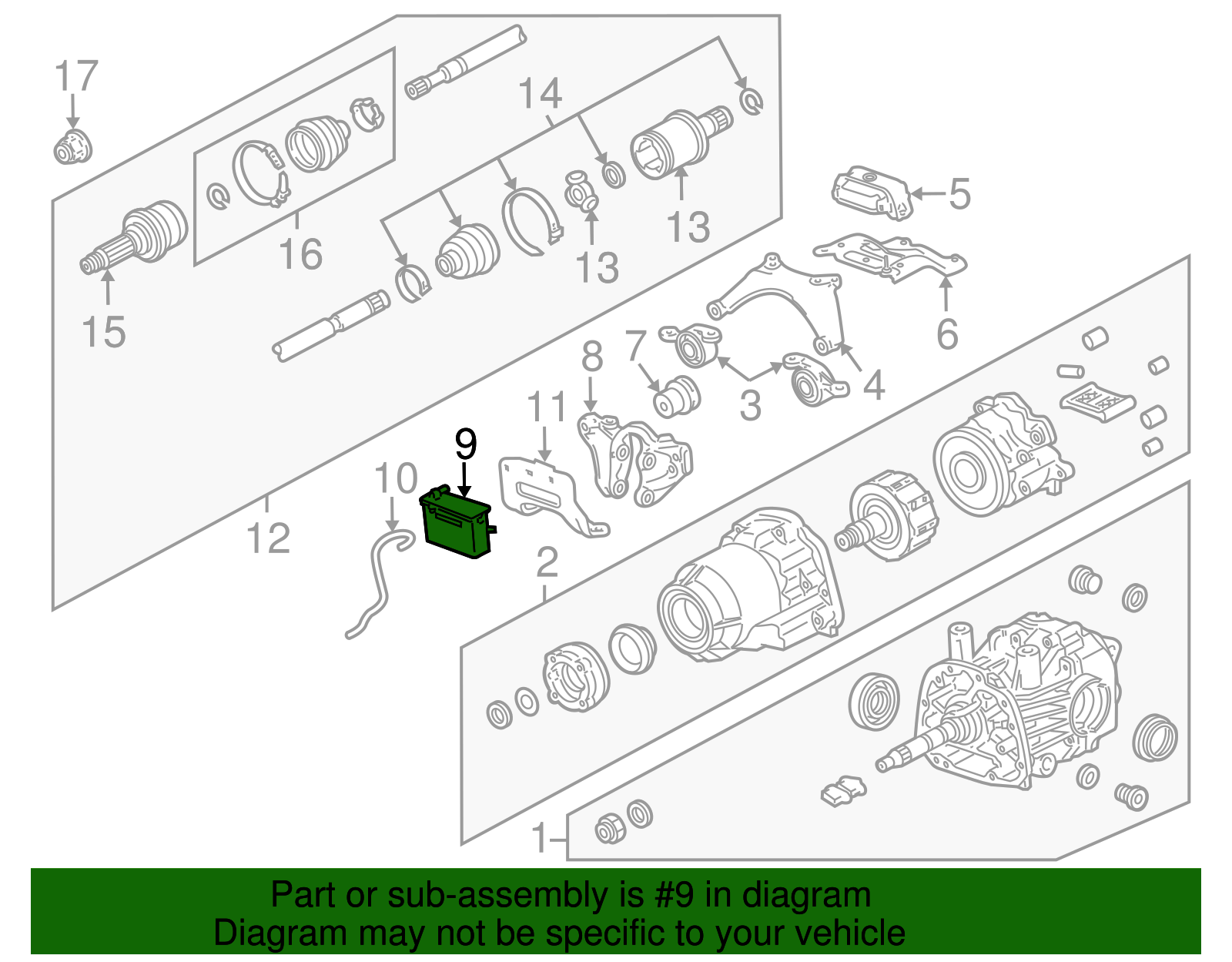 17
14
5
16
13
13
15
6
8
7
4
3
11
9
10
12
2
1

Part or sub-assembly is #9 in diagram
Diagram may not be specific to your vehicle