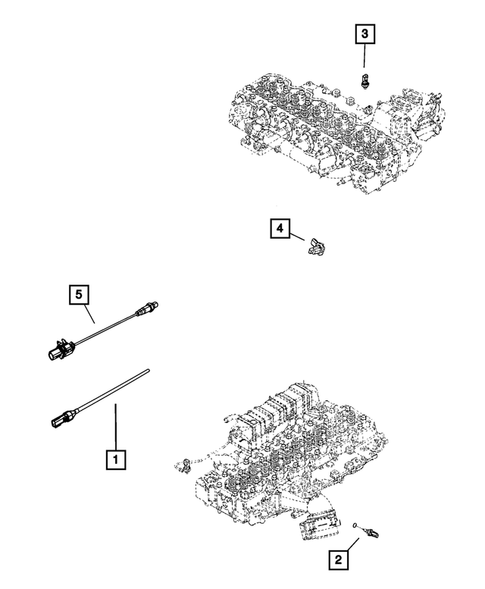 3

4

5

1

2