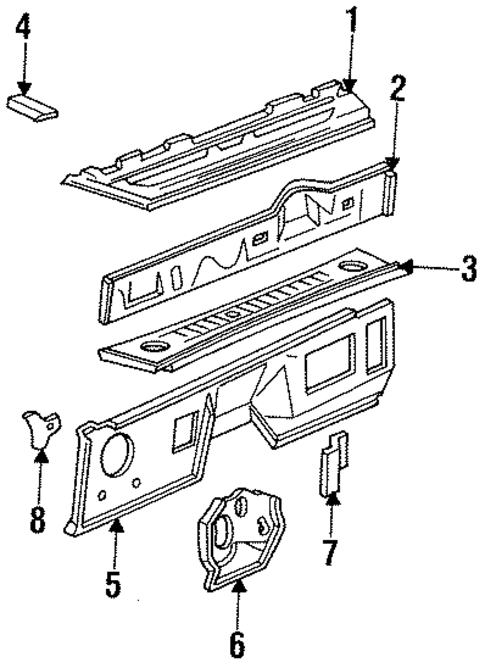 4
1
2
3
8
5
6
7