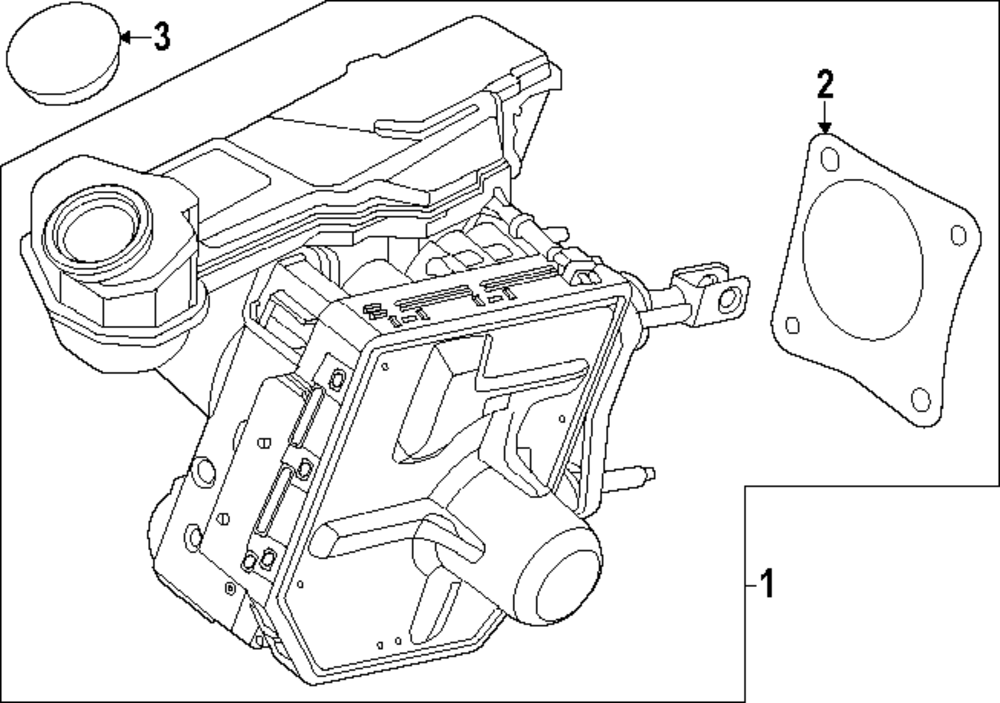 3
2
1