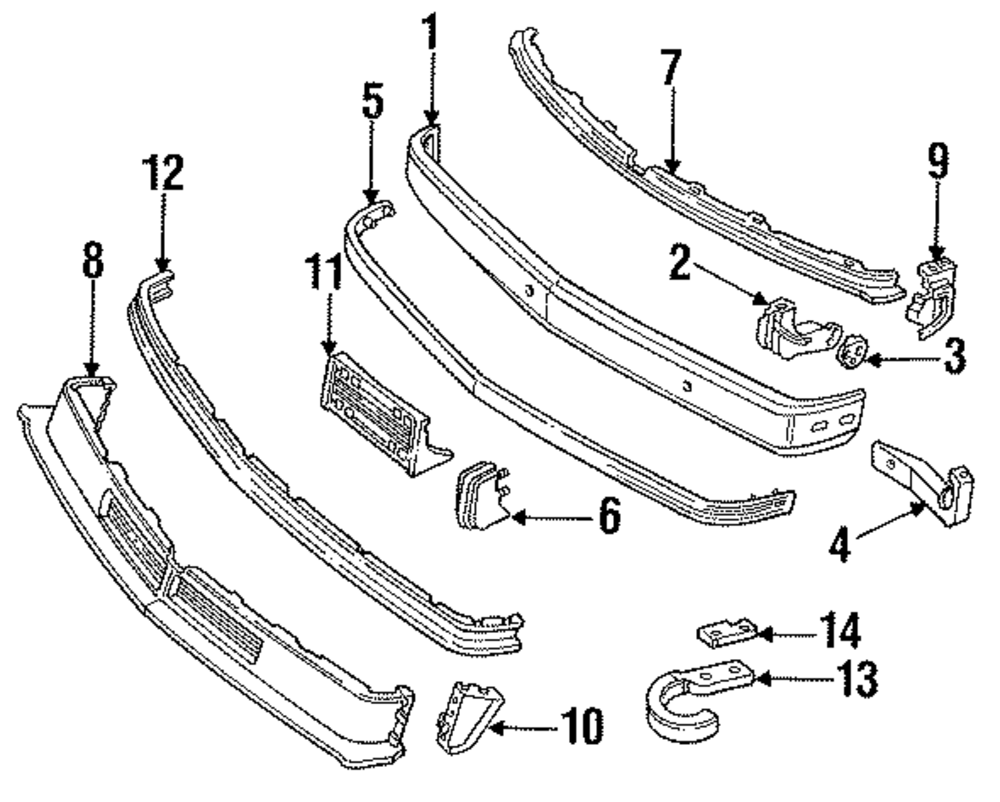 1
7
5
9
12
2
8
11
3
6
4
14
13
10