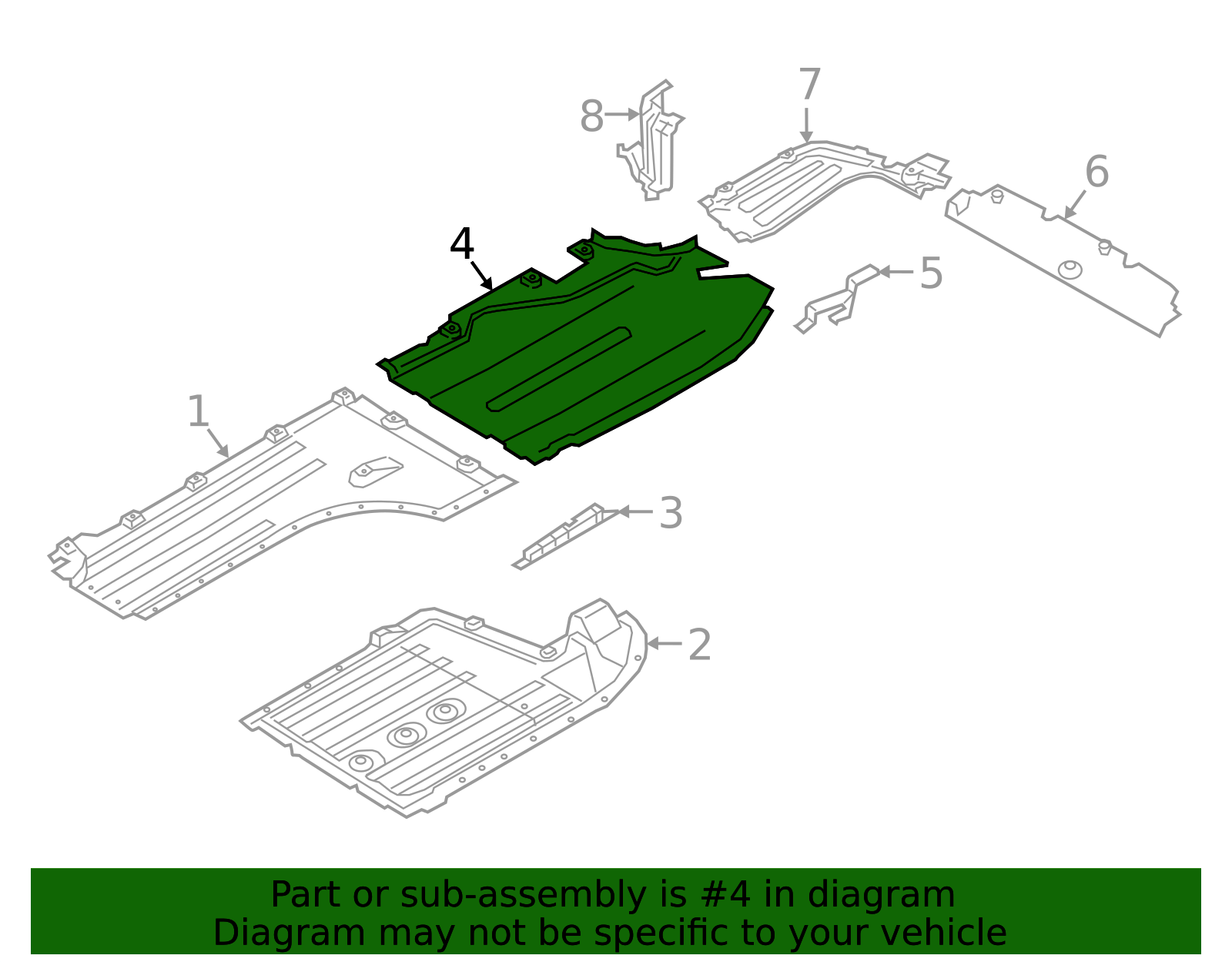 8

7

6

4

5

1

3

2

Part or sub-assembly is #4 in diagram
Diagram may not be specific to your vehicle