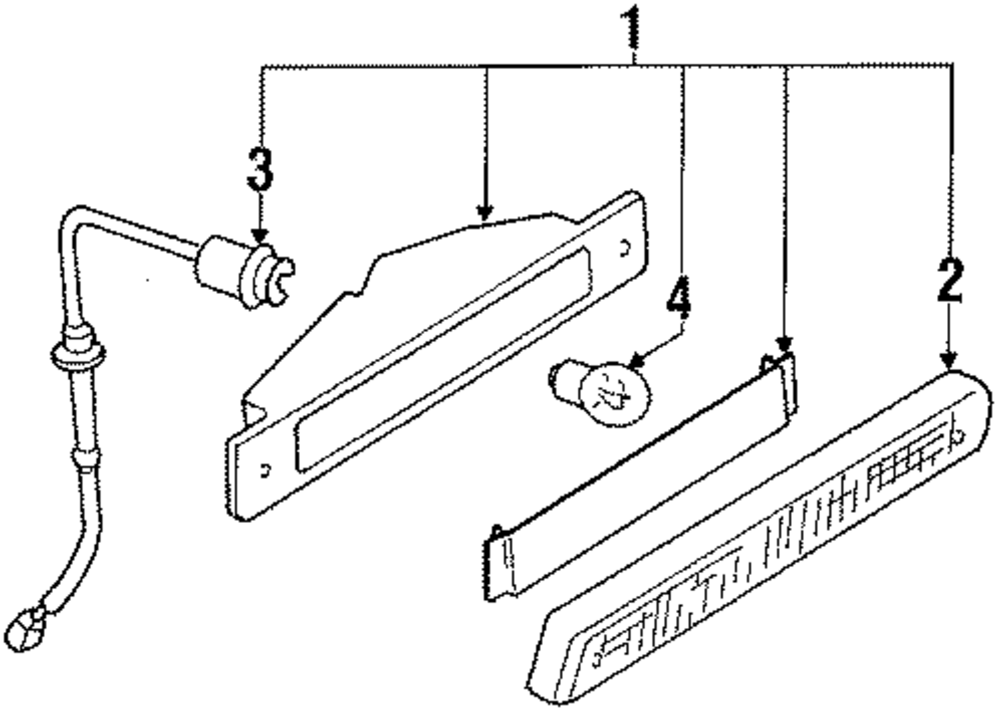 1
3
4
2