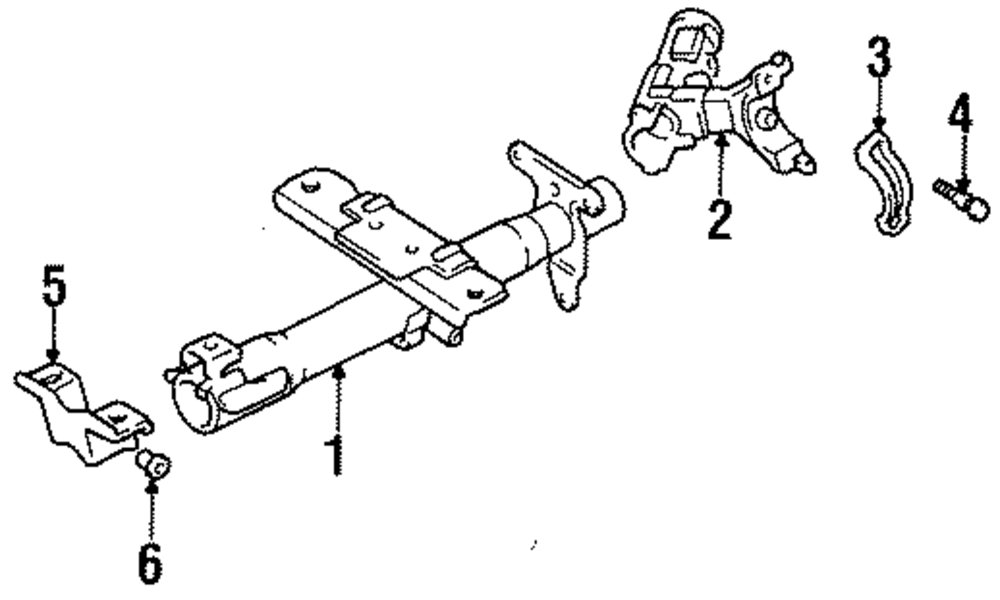 3
4
2
5
1
6