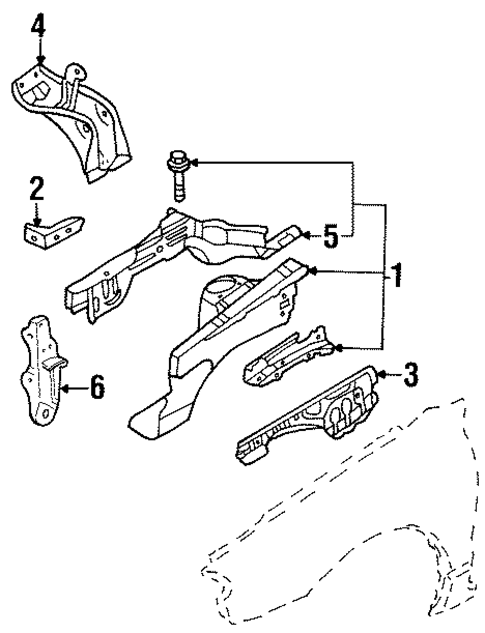 4
2
5
1
6
3