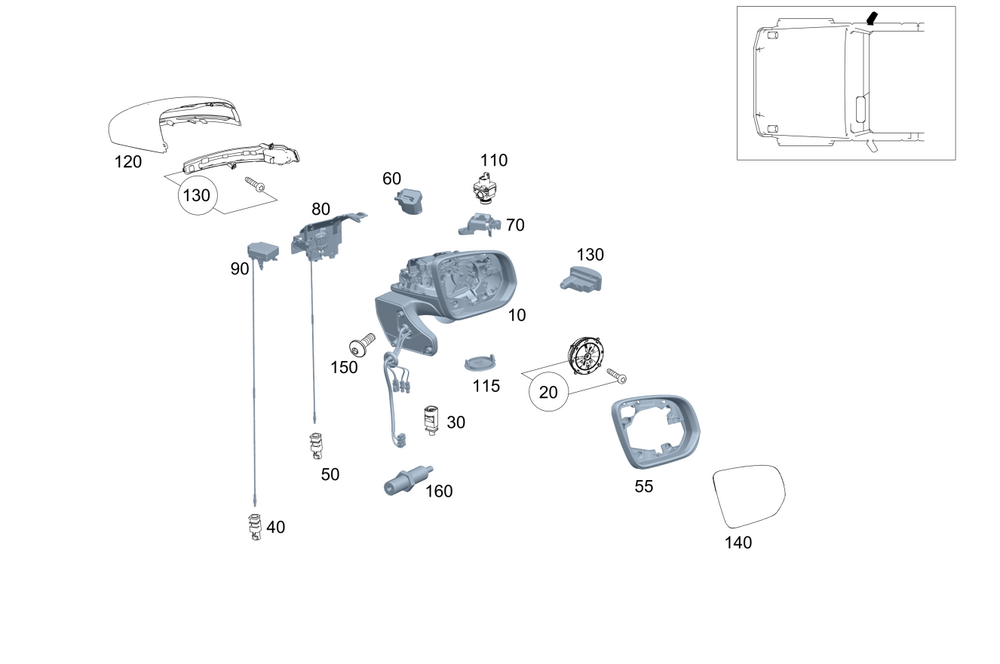 120
130
60
110
80
70
90
130
10
150
115
20
30
50
160
55
40
140