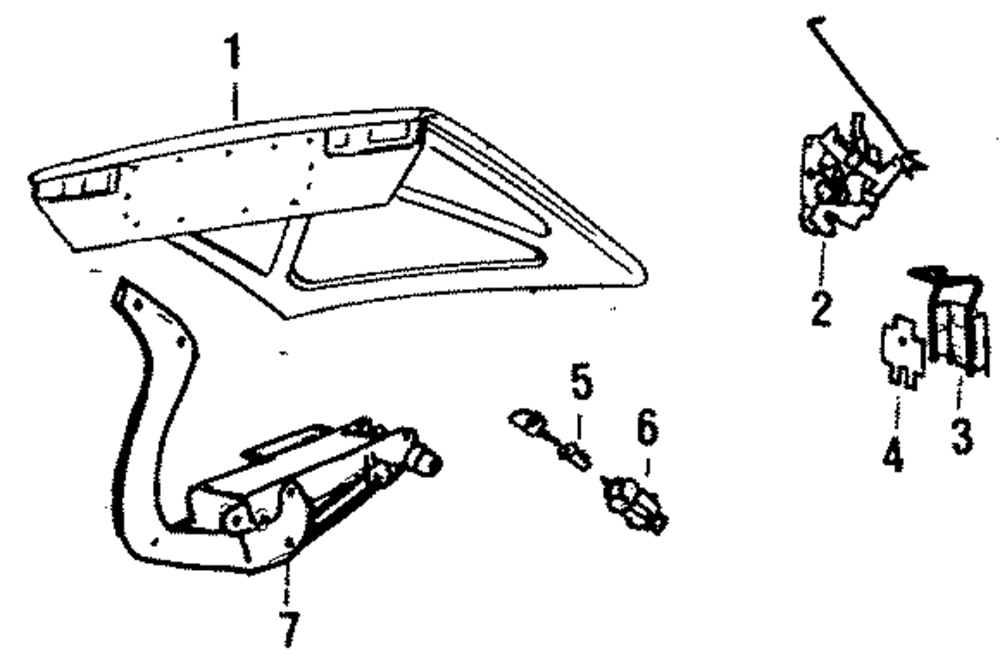 1
2
5
6
4
3
7